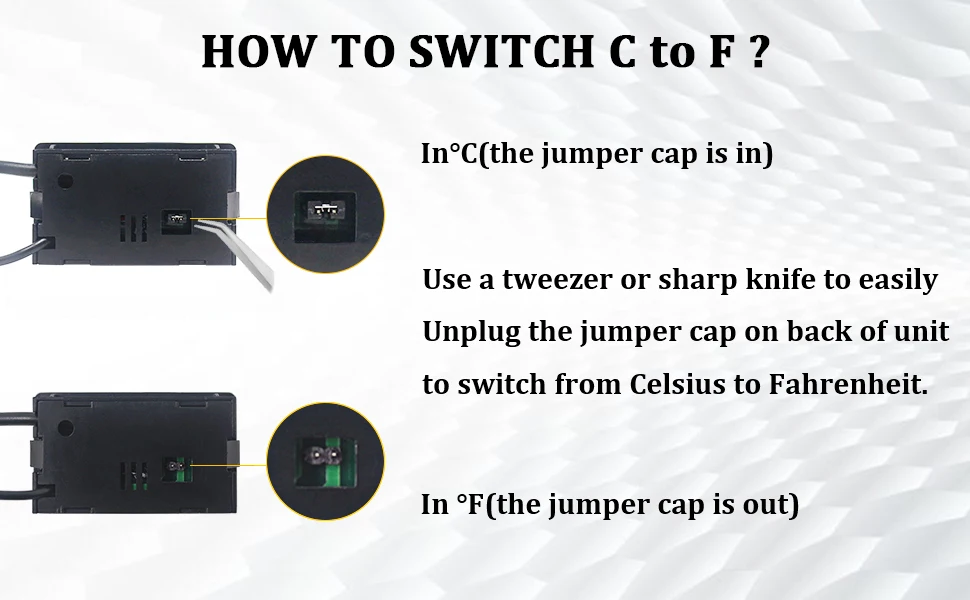 HOW TO SWITCH C to F ?

In°C(the jumper cap is in)

Use a tweezer or sharp knife to easily Unplug the jumper cap on back of unit to switch from Celsius to Fahrenheit.

In °F(the jumper cap is out)