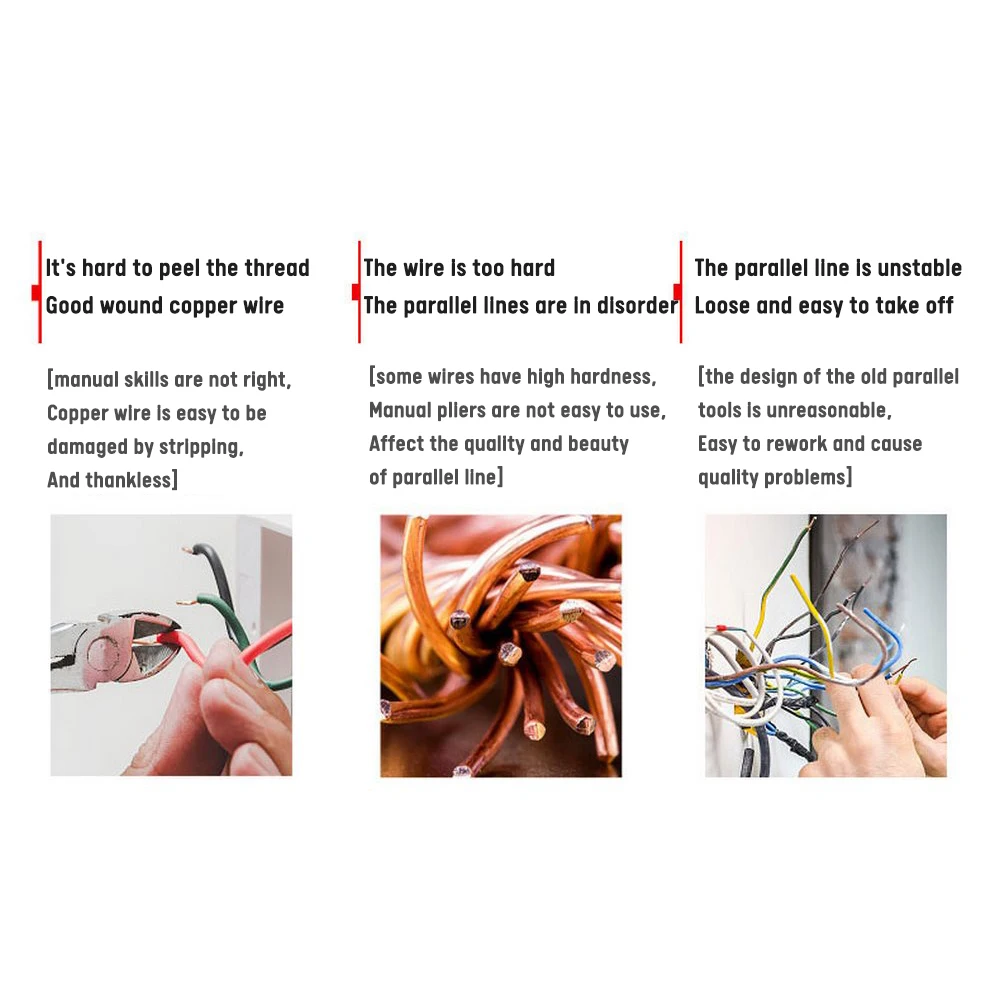 It's hard to peel the thread
Good wound copper wire

[manual skills are not right, Copper wire is easy to be damaged by stripping, And thankless]

The wire is too hard
The parallel lines are in disorder

[some wires have high hardness, Manual pliers are not easy to use, Affect the quality and beauty of parallel line]

The parallel line is unstable
Loose and easy to take off

[the design of the old parallel tools is unreasonable, Easy to rework and cause quality problems]