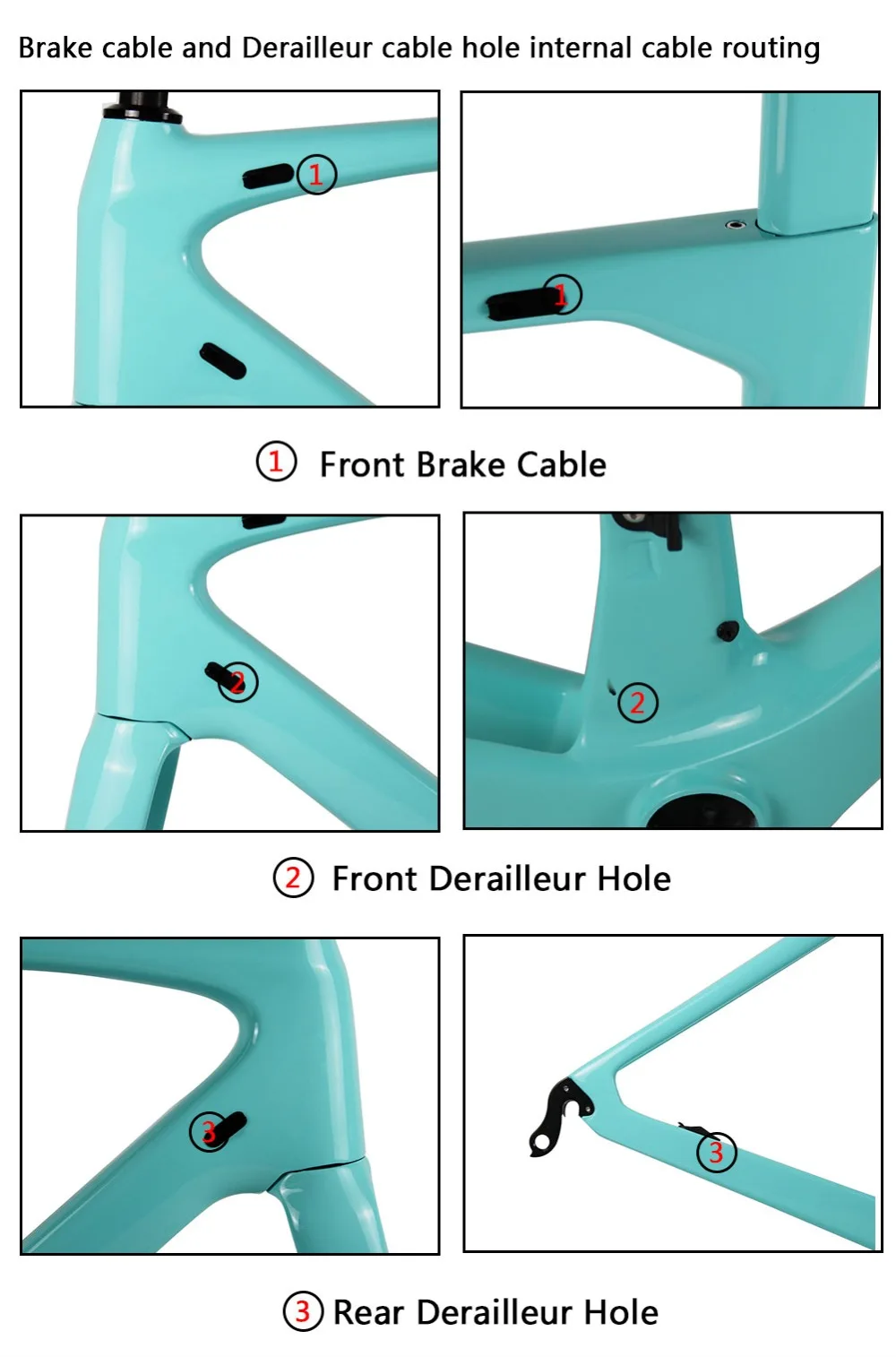 Brake cable and Derailleur cable hole internal cable routing

1

1

① Front Brake Cable

2

2

② Front Derailleur Hole

3

3

③ Rear Derailleur Hole