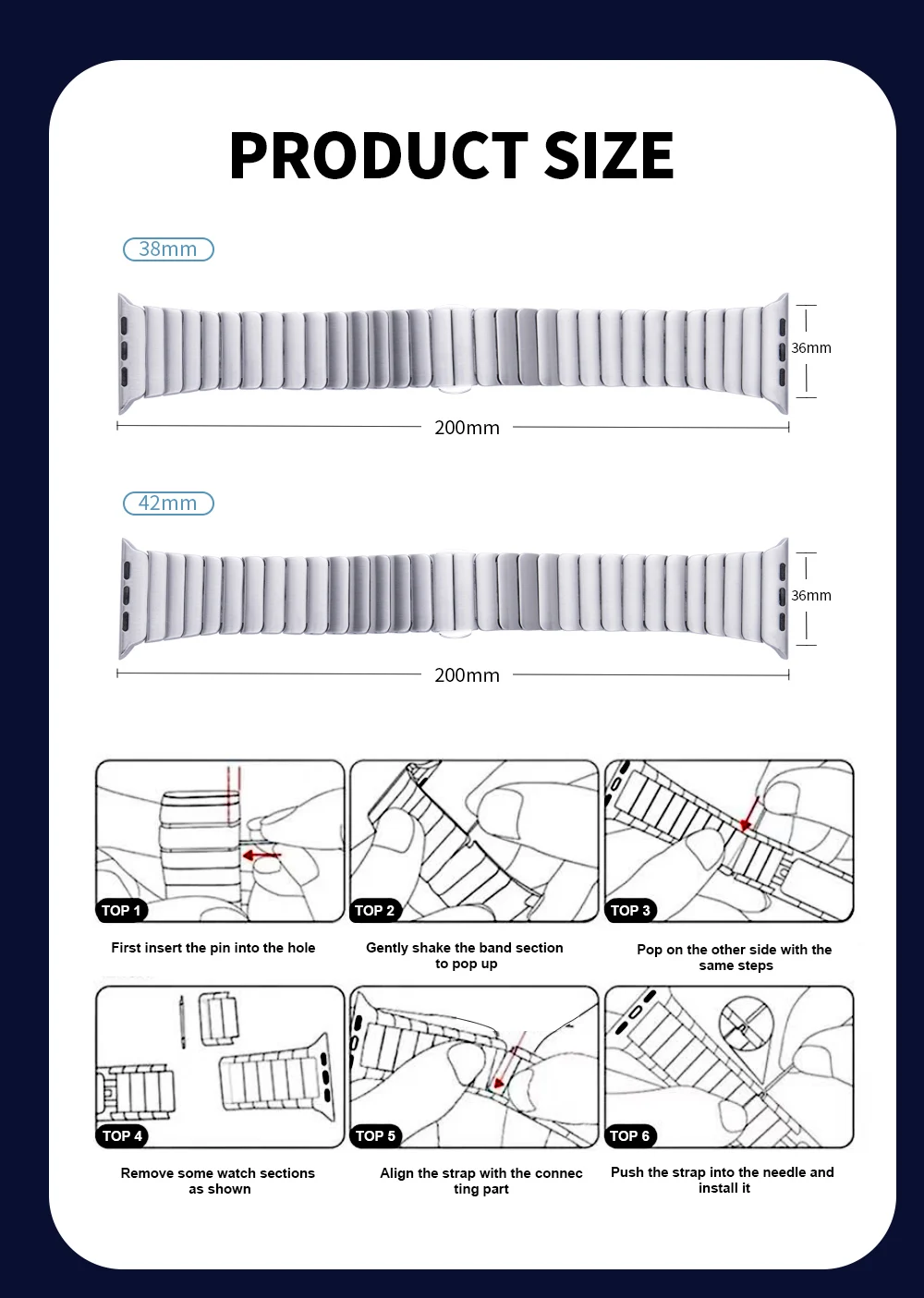 PRODUCT SIZE

38mm

36mm

200mm

42mm

36mm

200mm

TOP 1

First insert the pin into the hole

TOP 2

Gently shake the band section to pop up

TOP 3

Pop on the other side with the same steps

TOP 4

Remove some watch sections as shown

TOP 5

Align the strap with the connec ting part

TOP 6

Push the strap into the needle and install it