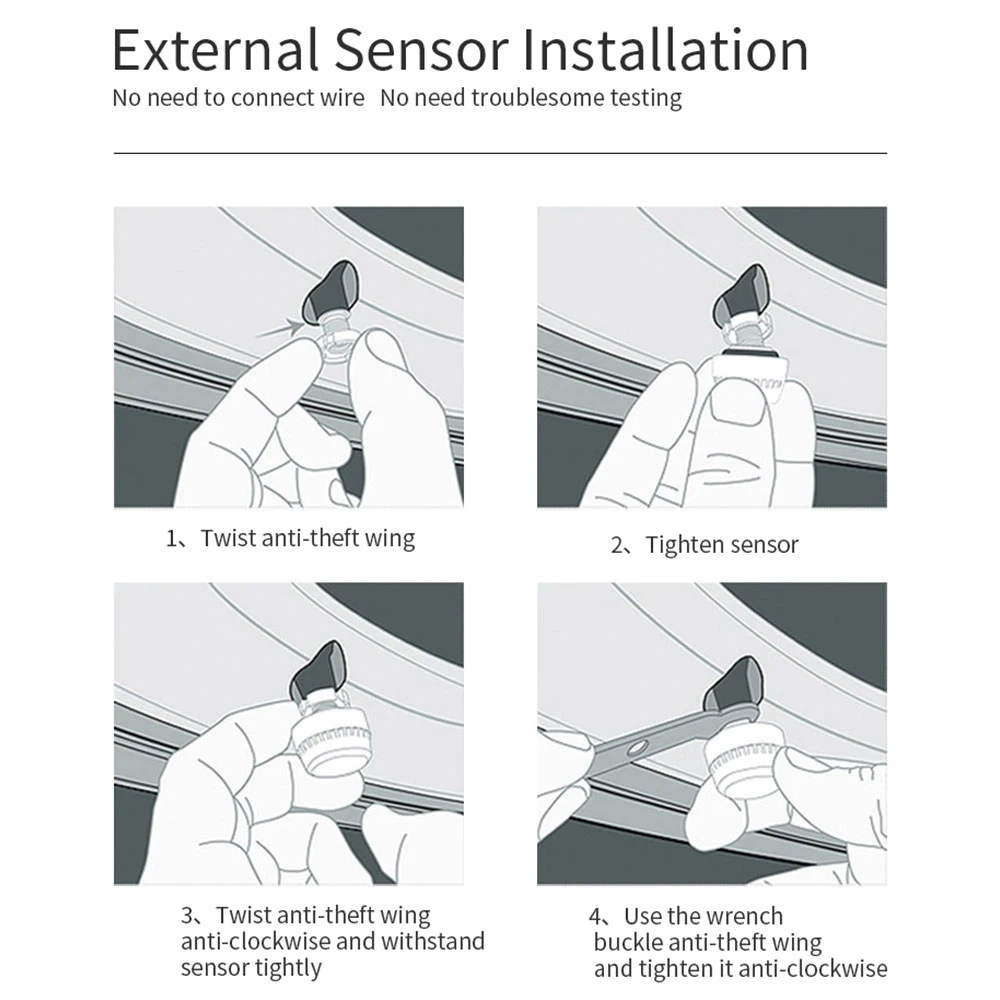 External Sensor Installation
No need to connect wire   No need troublesome testing

1、Twist anti-theft wing

2、Tighten sensor

3、Twist anti-theft wing anti-clockwise and withstand sensor tightly

4、Use the wrench buckle anti-theft wing and tighten it anti-clockwise