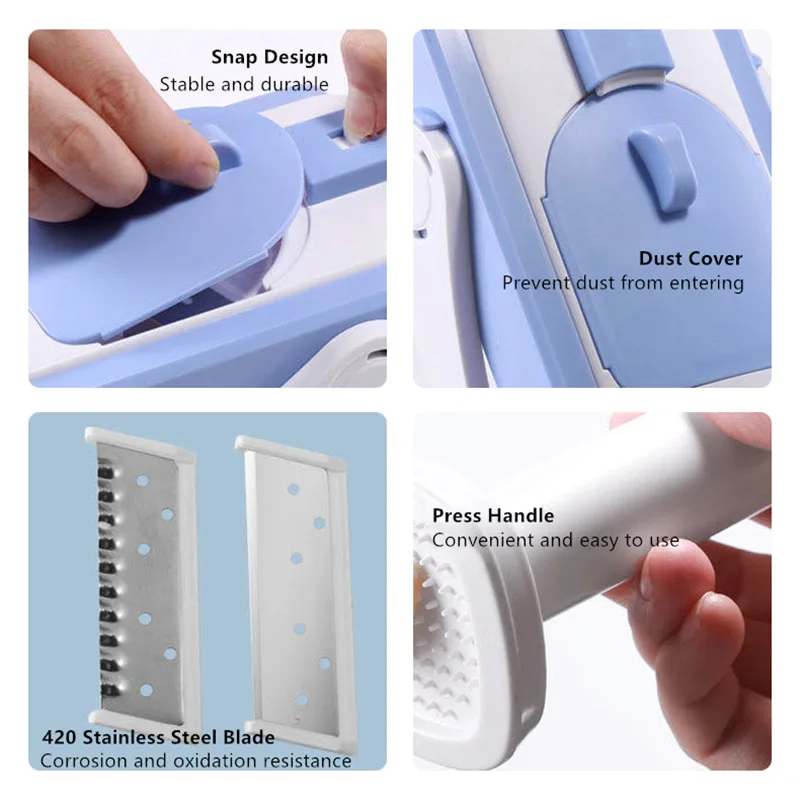 Snap Design
Stable and durable

Dust Cover
Prevent dust from entering

420 Stainless Steel Blade
Corrosion and oxidation resistance

Press Handle
Convenient and easy to use