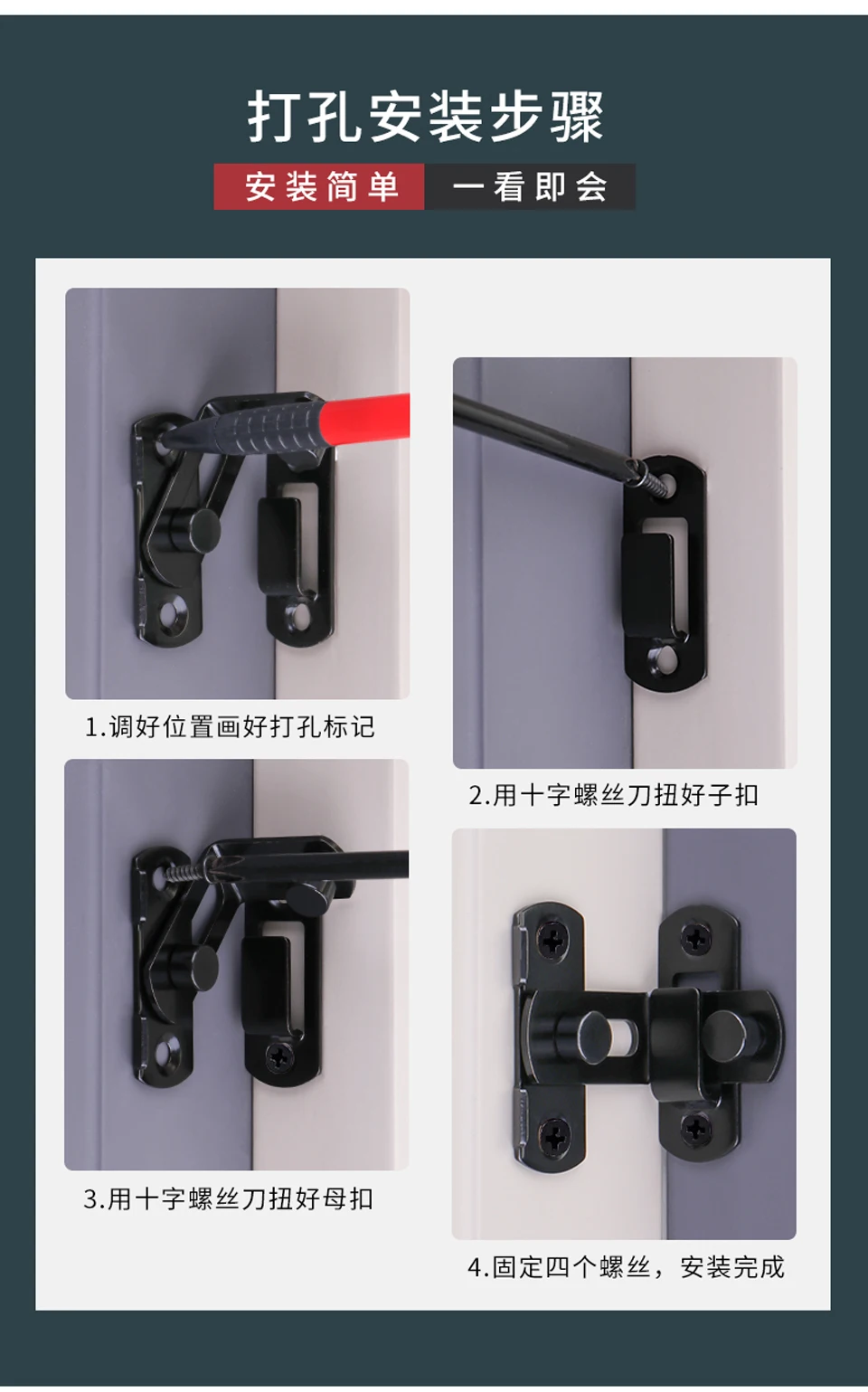 打孔安装步骤

安装简单 一看即会

1.调好位置画好打孔标记

2.用十字螺丝刀扭好子扣

3.用十字螺丝刀扭好母扣

4.固定四个螺丝，安装完成