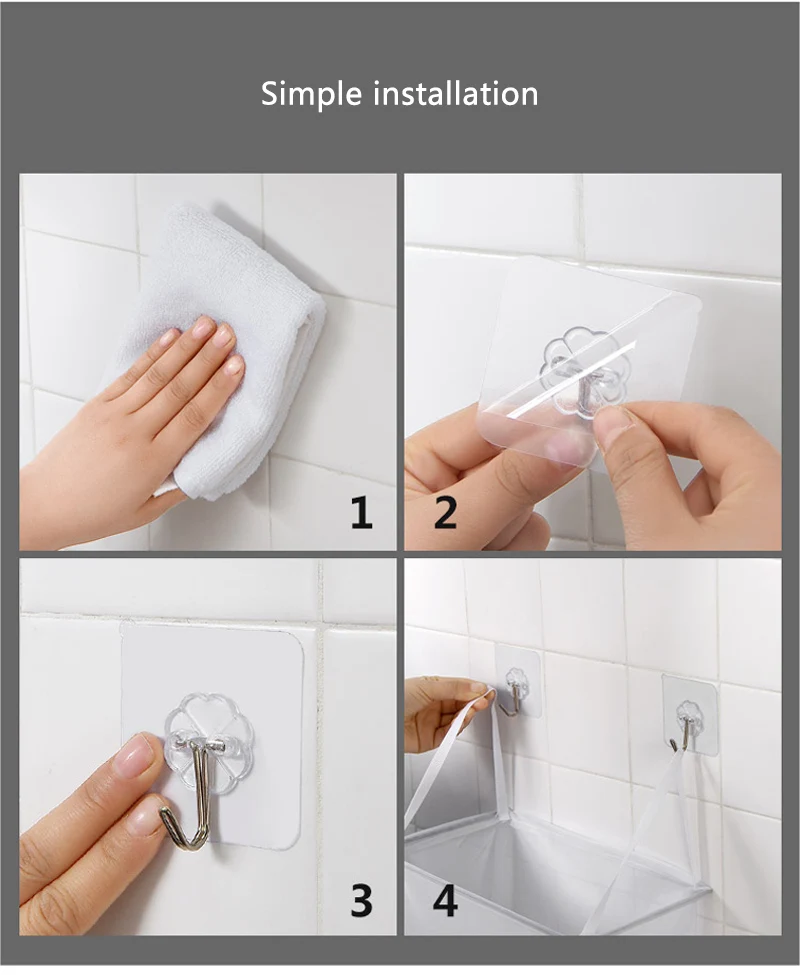 Simple installation

1

2

3

4