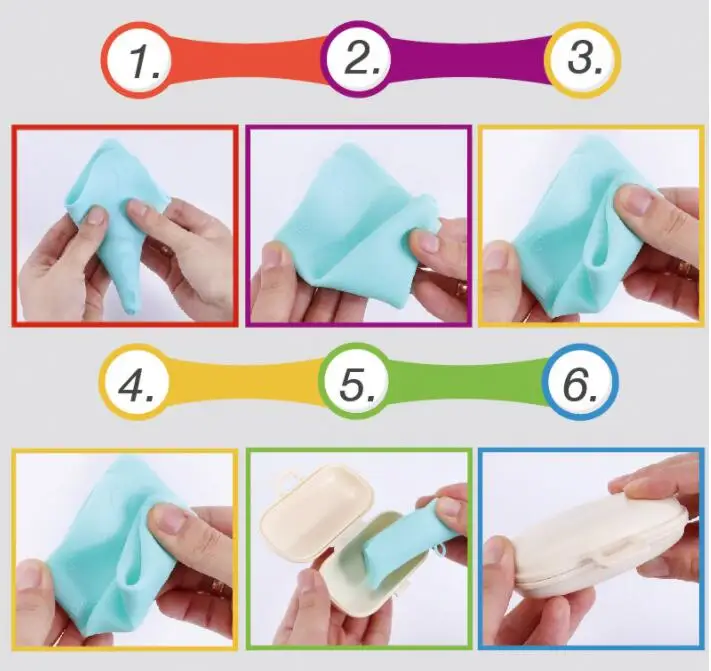 1.
2.
3.
4.
5.
6.