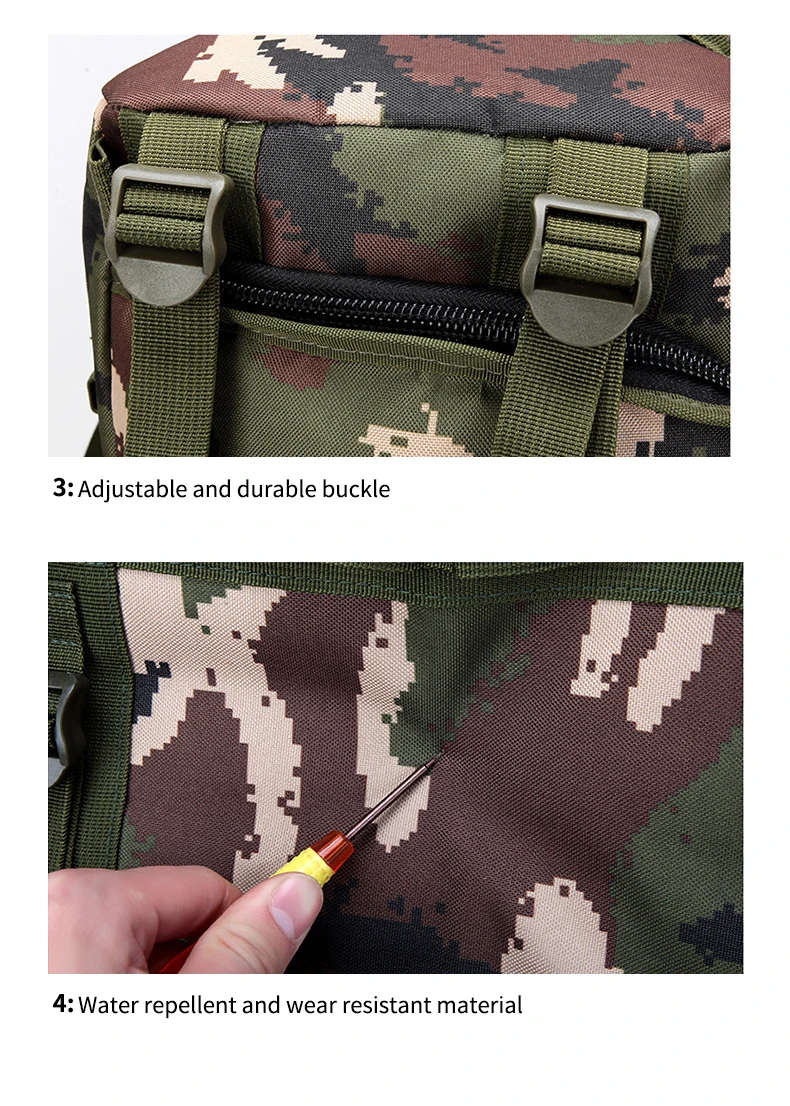 3: Adjustable and durable buckle

4: Water repellent and wear resistant material