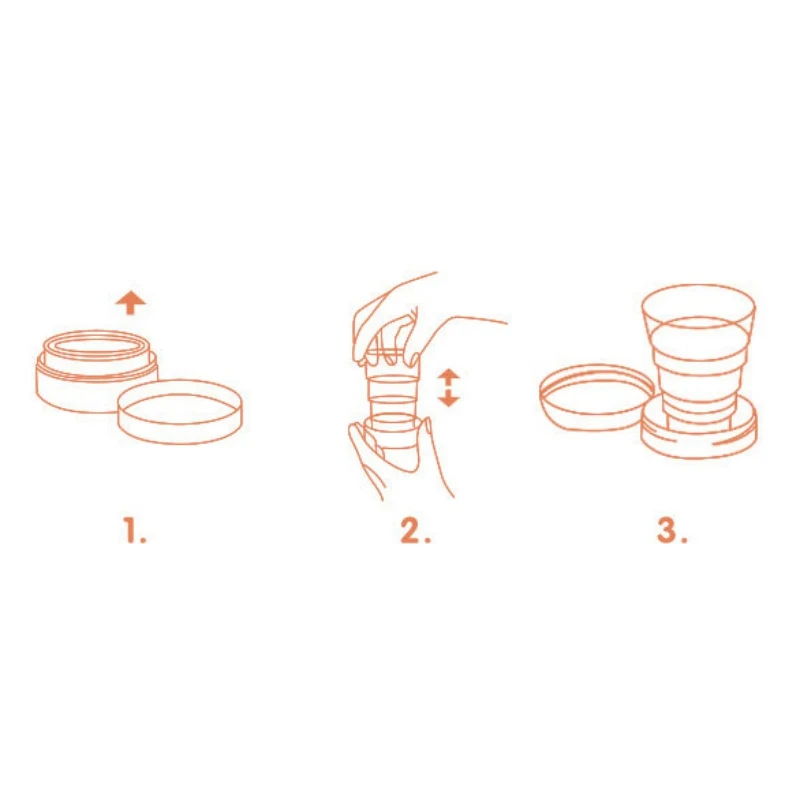 1.

2.

3.