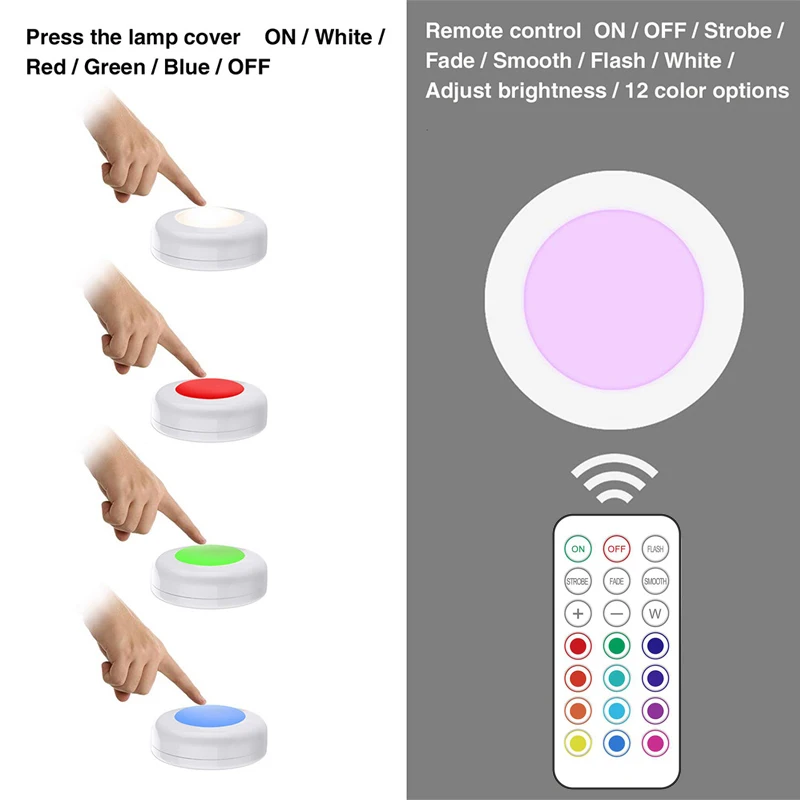 Press the lamp cover ON / White / Red / Green / Blue / OFF

Remote control ON / OFF / Strobe / Fade / Smooth / Flash / White / Adjust brightness / 12 color options

ON OFF FLASH
STROBE FADE SMOOTH
+ — W