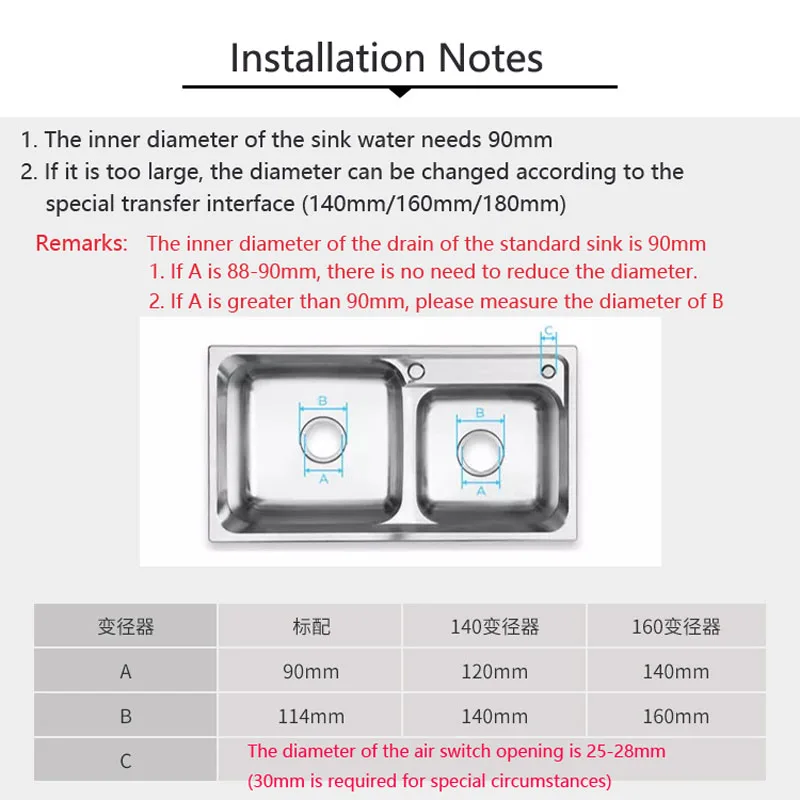 Installation Notes

1. The inner diameter of the sink water needs 90mm
2. If it is too large, the diameter can be changed according to the special transfer interface (140mm/160mm/180mm)

Remarks: The inner diameter of the drain of the standard sink is 90mm
1. If A is 88-90mm, there is no need to reduce the diameter.
2. If A is greater than 90mm, please measure the diameter of B

C
B
A
B
A

| 变径器 | 标配 | 140变径器 | 160变径器 |
|---|---|---|---|
| A | 90mm | 120mm | 140mm |
| B | 114mm | 140mm | 160mm |
| C | The diameter of the air switch opening is 25-28mm (30mm is required for special circumstances) | | |