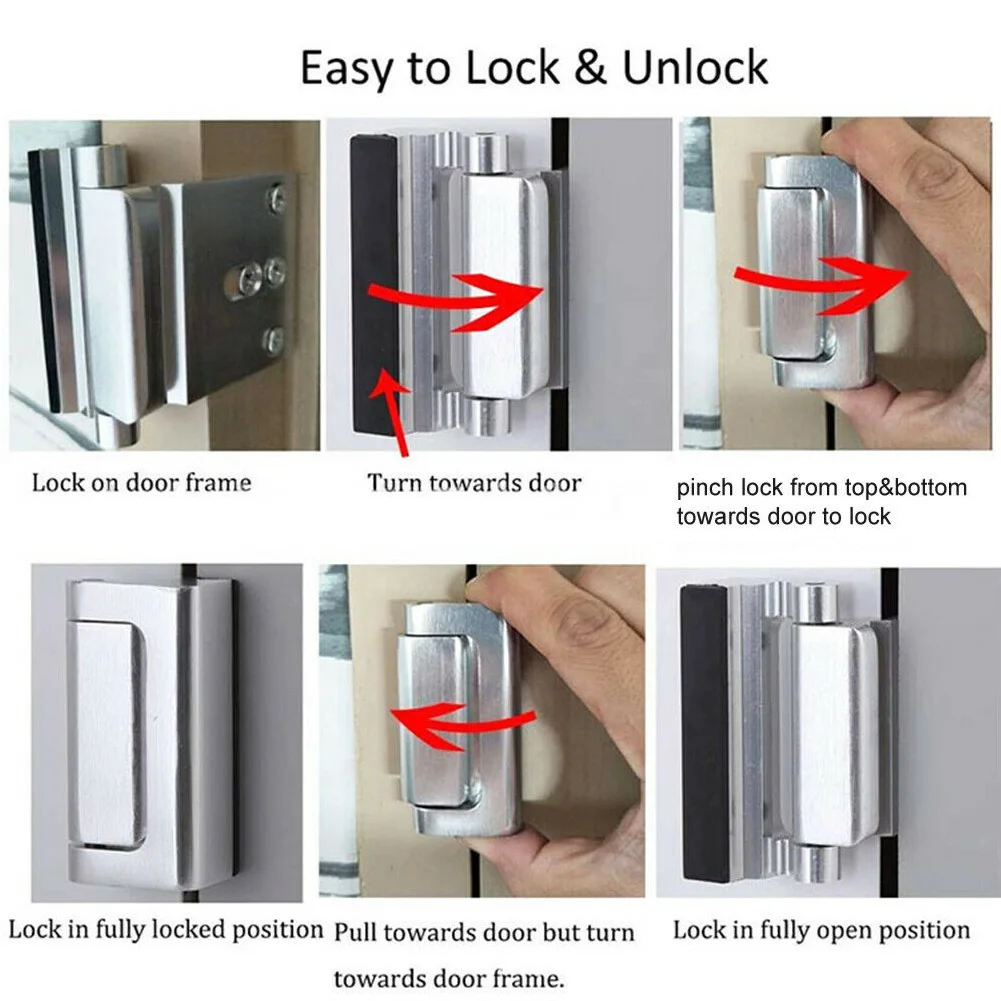 Easy to Lock & Unlock

Lock on door frame

Turn towards door

pinch lock from top&bottom towards door to lock

Lock in fully locked position

Pull towards door but turn towards door frame.

Lock in fully open position