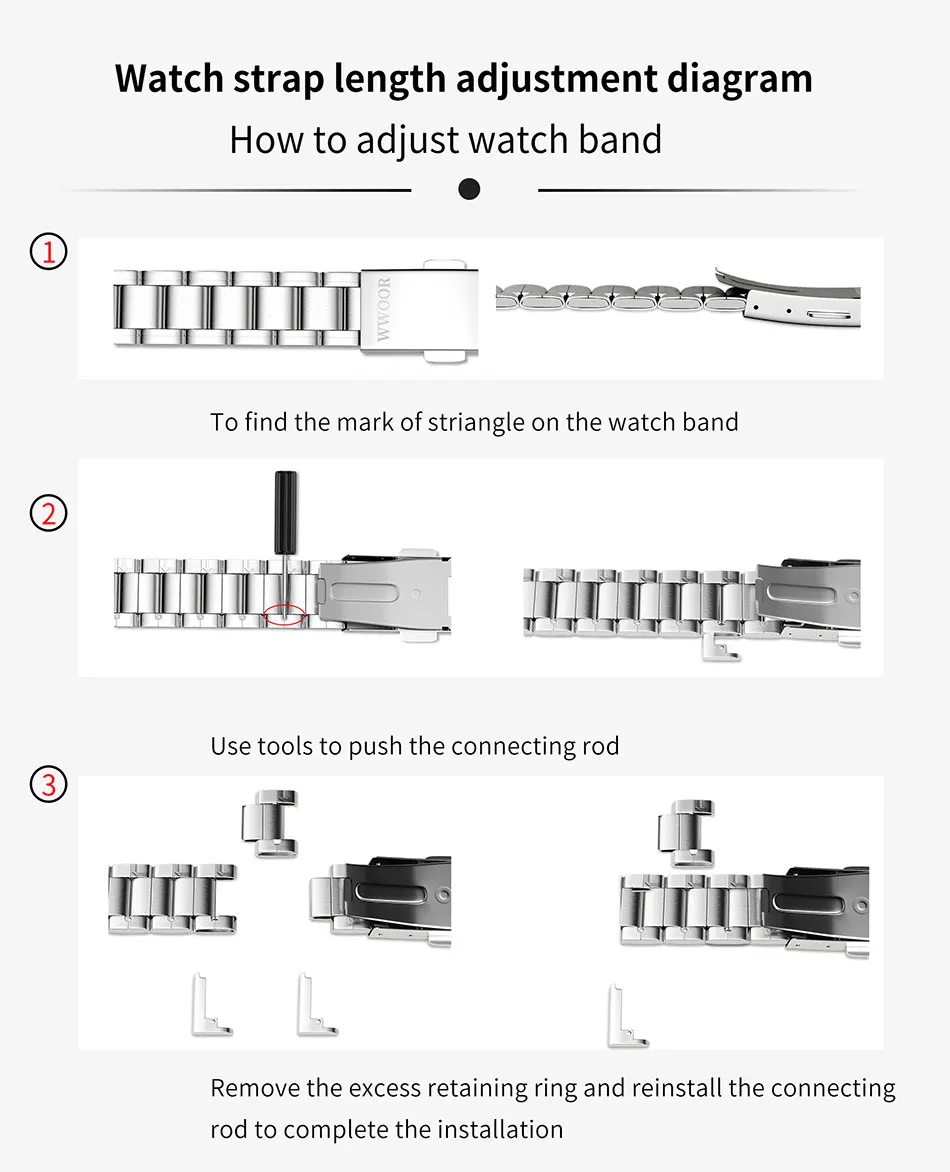 Watch strap length adjustment diagram

How to adjust watch band

1

WWOOR

To find the mark of striangle on the watch band

2

Use tools to push the connecting rod

3

Remove the excess retaining ring and reinstall the connecting rod to complete the installation