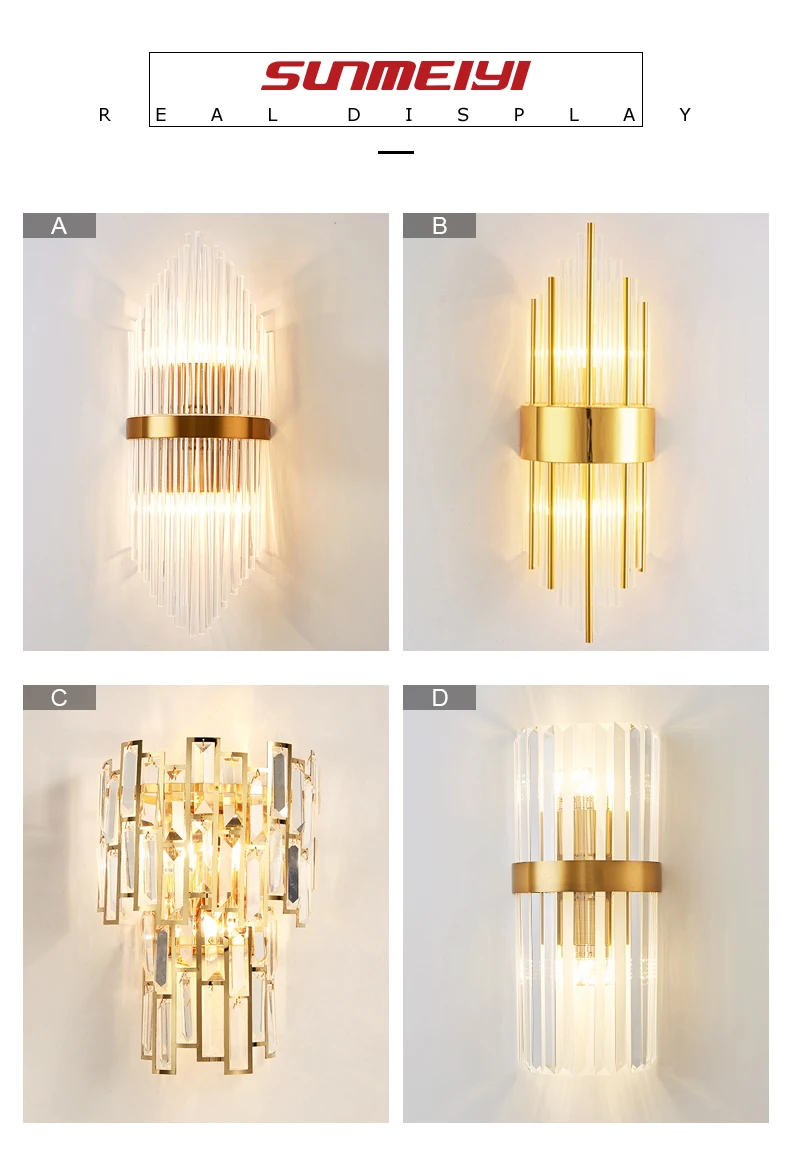 SUNMEIYI

REAL DISPLAY

A

B

C

D