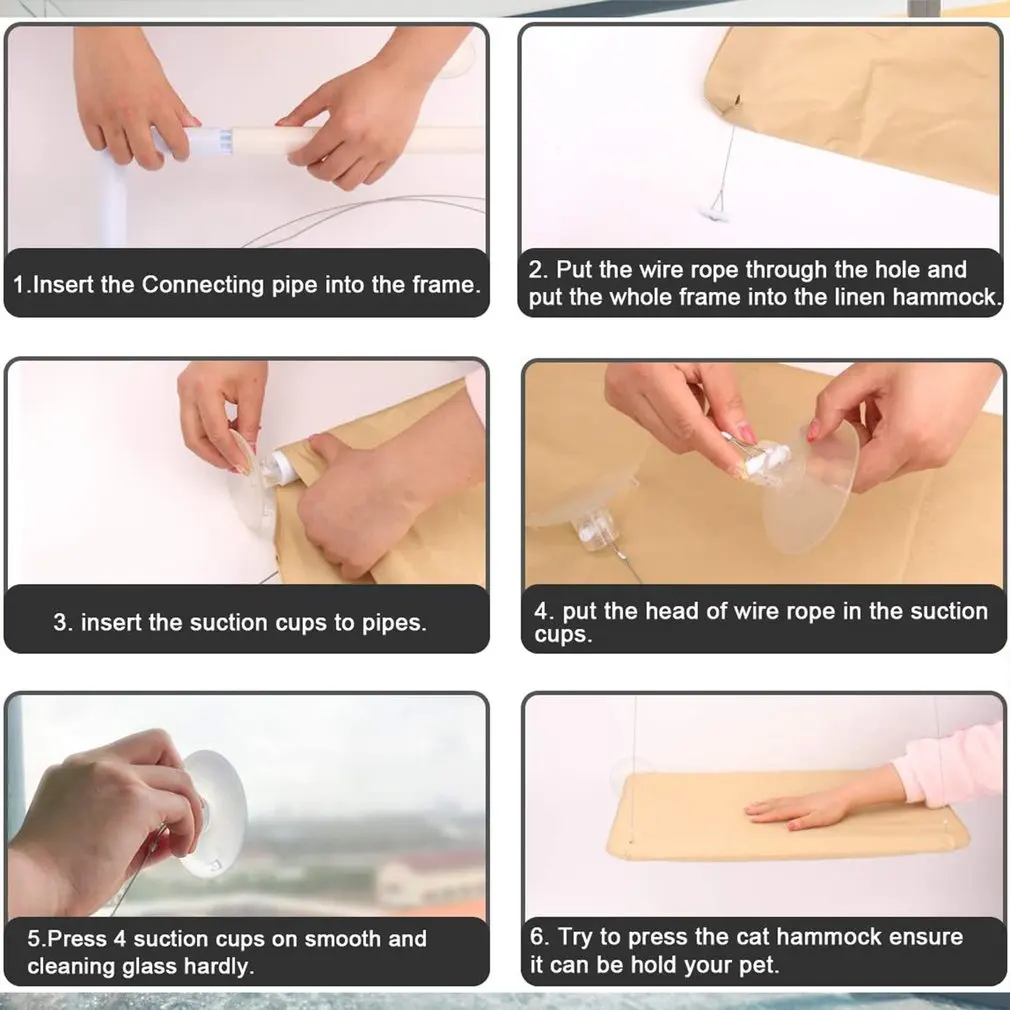 1.Insert the Connecting pipe into the frame.

2. Put the wire rope through the hole and put the whole frame into the linen hammock.

3. insert the suction cups to pipes.

4. put the head of wire rope in the suction cups.

5.Press 4 suction cups on smooth and cleaning glass hardly.

6. Try to press the cat hammock ensure it can be hold your pet.