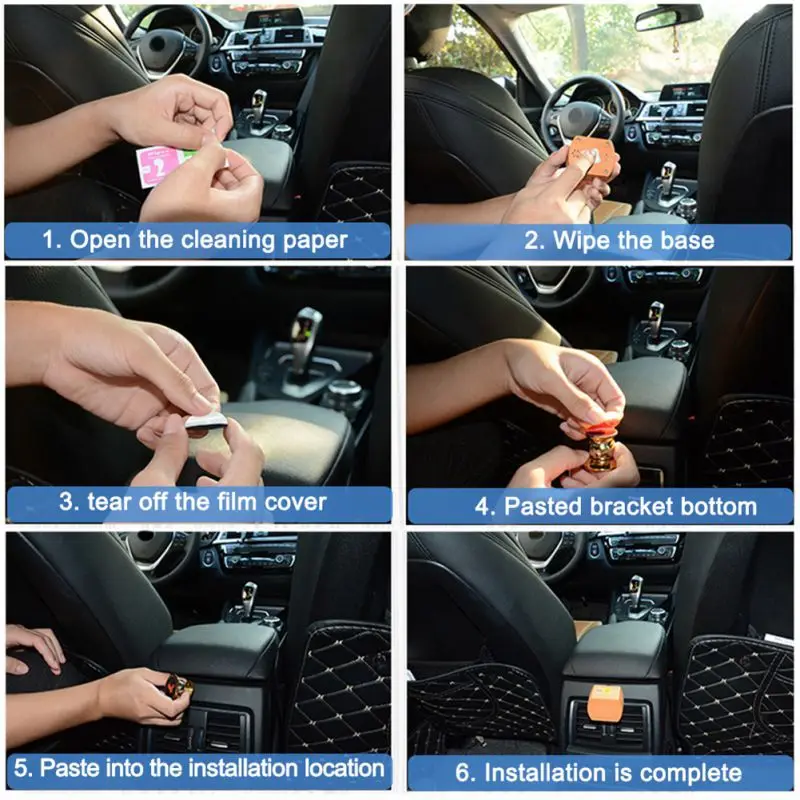 1. Open the cleaning paper

2. Wipe the base

3. tear off the film cover

4. Pasted bracket bottom

5. Paste into the installation location

6. Installation is complete