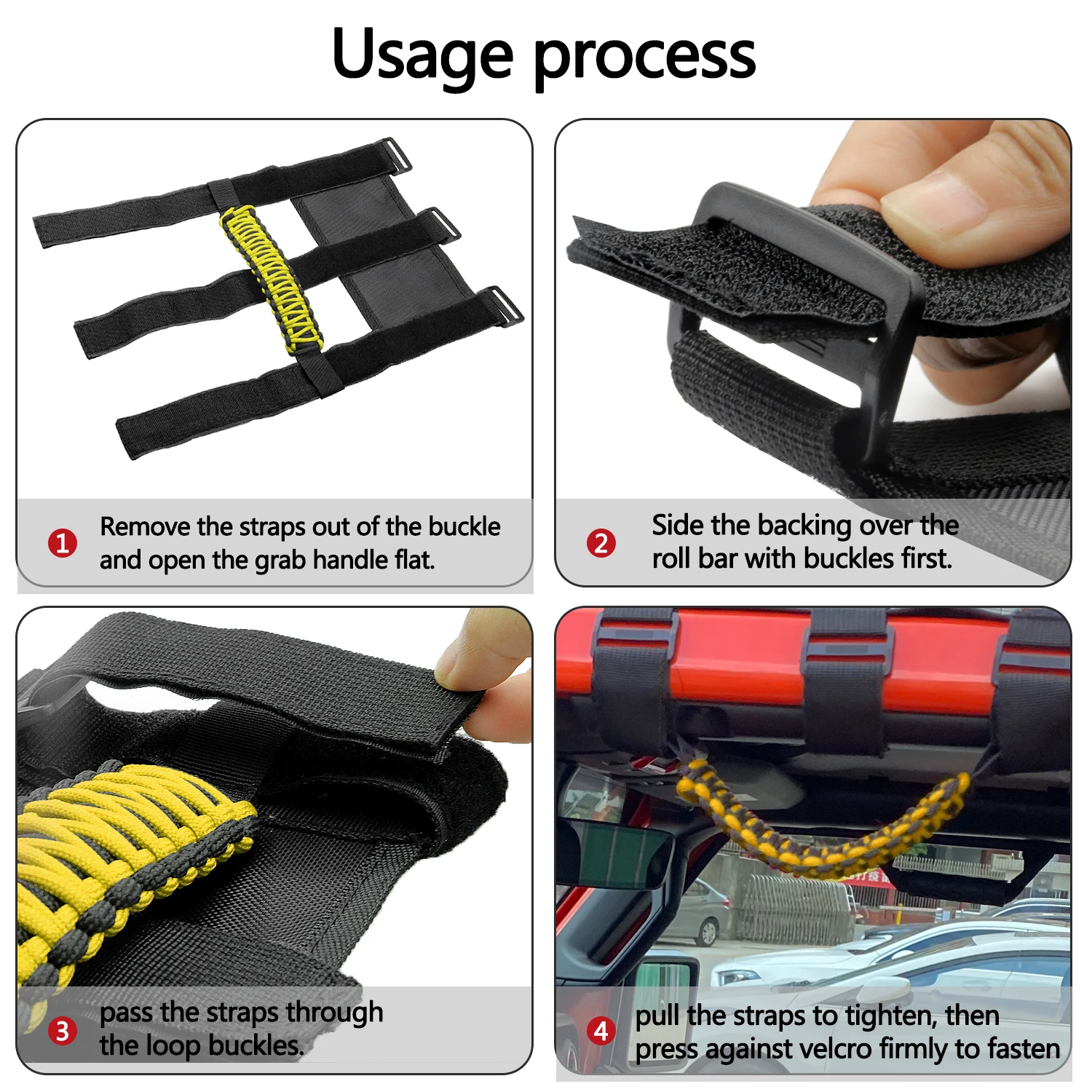 Usage process

1 Remove the straps out of the buckle and open the grab handle flat.

2 Side the backing over the roll bar with buckles first.

3 pass the straps through the loop buckles.

4 pull the straps to tighten, then press against velcro firmly to fasten