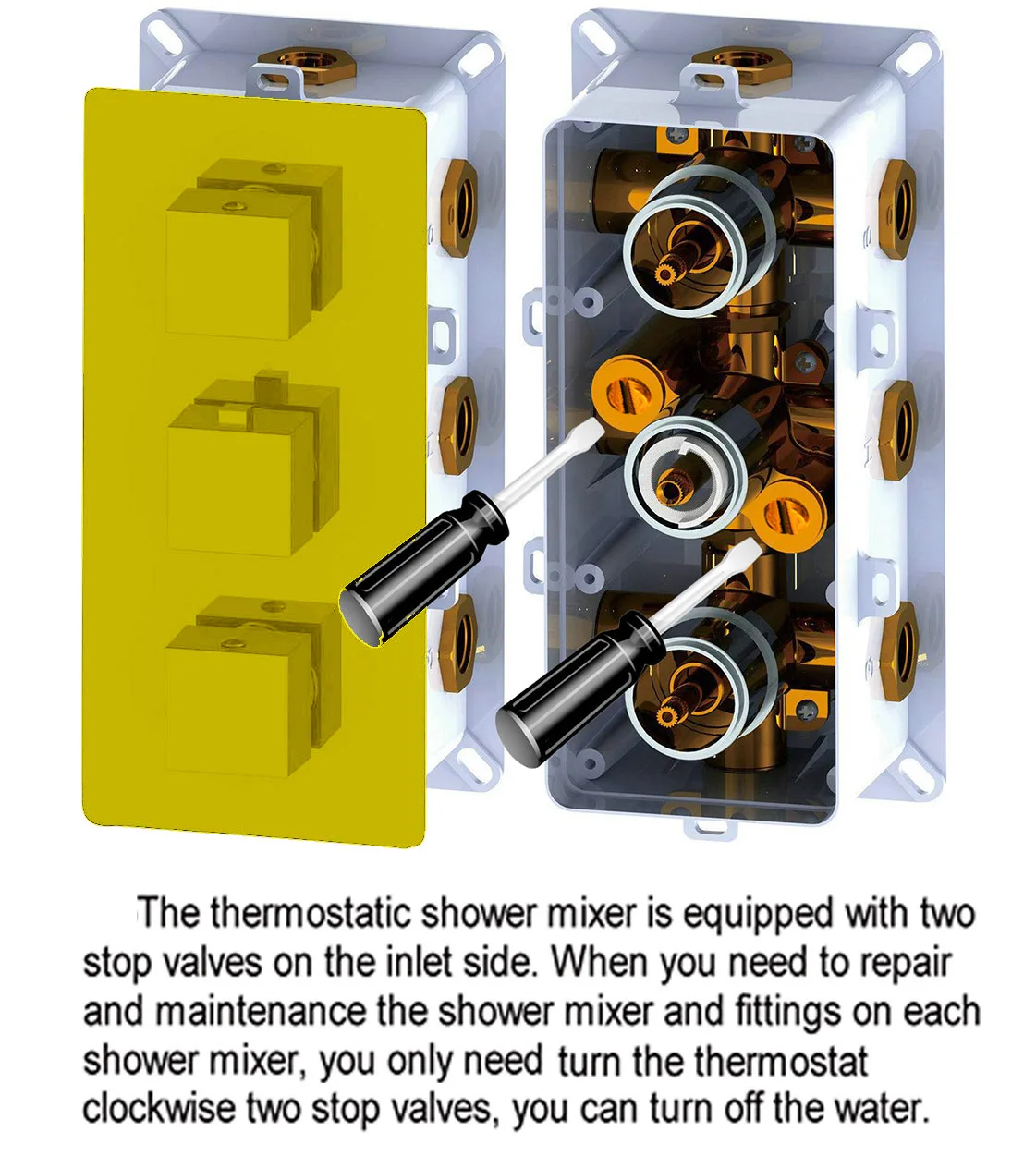 The thermostatic shower mixer is equipped with two stop valves on the inlet side. When you need to repair and maintenance the shower mixer and fittings on each shower mixer, you only need turn the thermostat clockwise two stop valves, you can turn off the water.