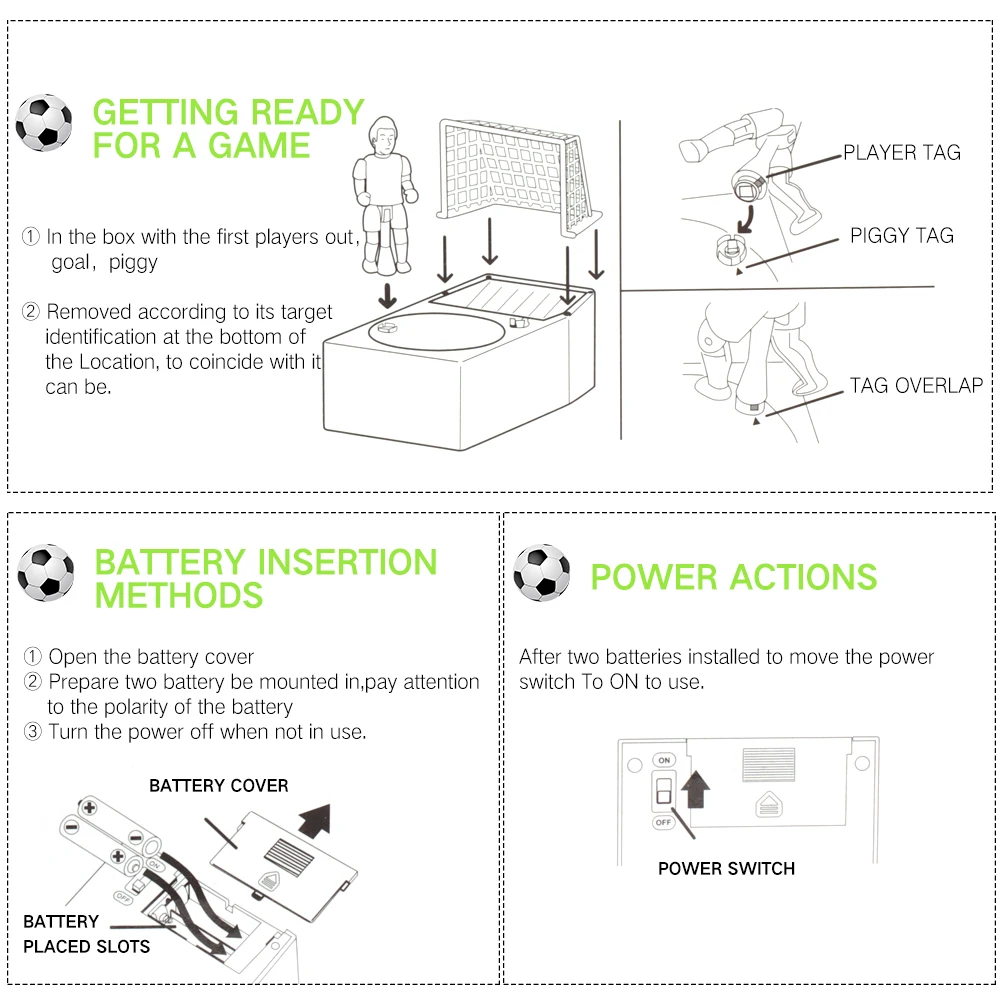 GETTING READY FOR A GAME

① In the box with the first players out, goal, piggy

② Removed according to its target identification at the bottom of the Location, to coincide with it can be.

PLAYER TAG

PIGGY TAG

TAG OVERLAP

BATTERY INSERTION METHODS

① Open the battery cover
② Prepare two battery be mounted in,pay attention to the polarity of the battery
③ Turn the power off when not in use.

BATTERY COVER

ON

OFF

BATTERY PLACED SLOTS

POWER ACTIONS

After two batteries installed to move the power switch To ON to use.

ON

OFF

POWER SWITCH