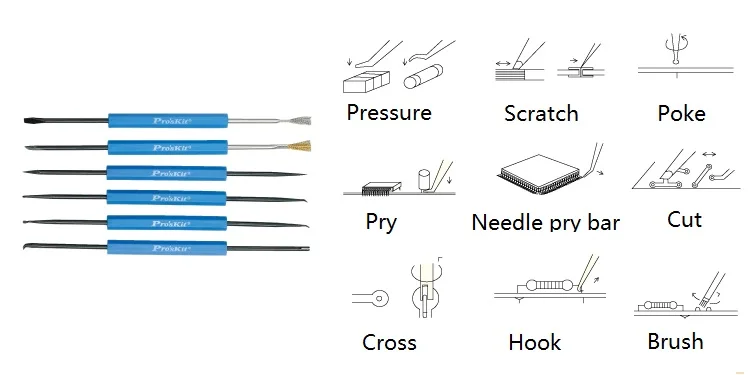 Pro'sKit
Pro'sKit
Pro'sKit
Pro'sKit
Pro'sKit
Pro'sKit

Pressure

Scratch

Poke

Pry

Needle pry bar

Cut

Cross

Hook

Brush