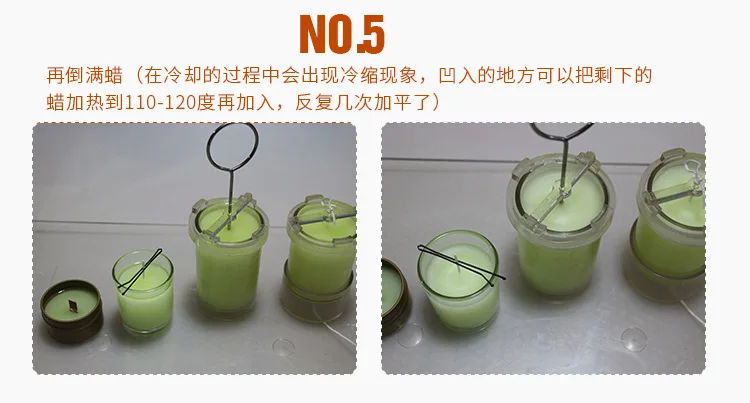 NO.5

再倒满蜡（在冷却的过程中会出现冷缩现象，凹入的地方可以把剩下的蜡加热到110-120度再加入，反复几次加平了）