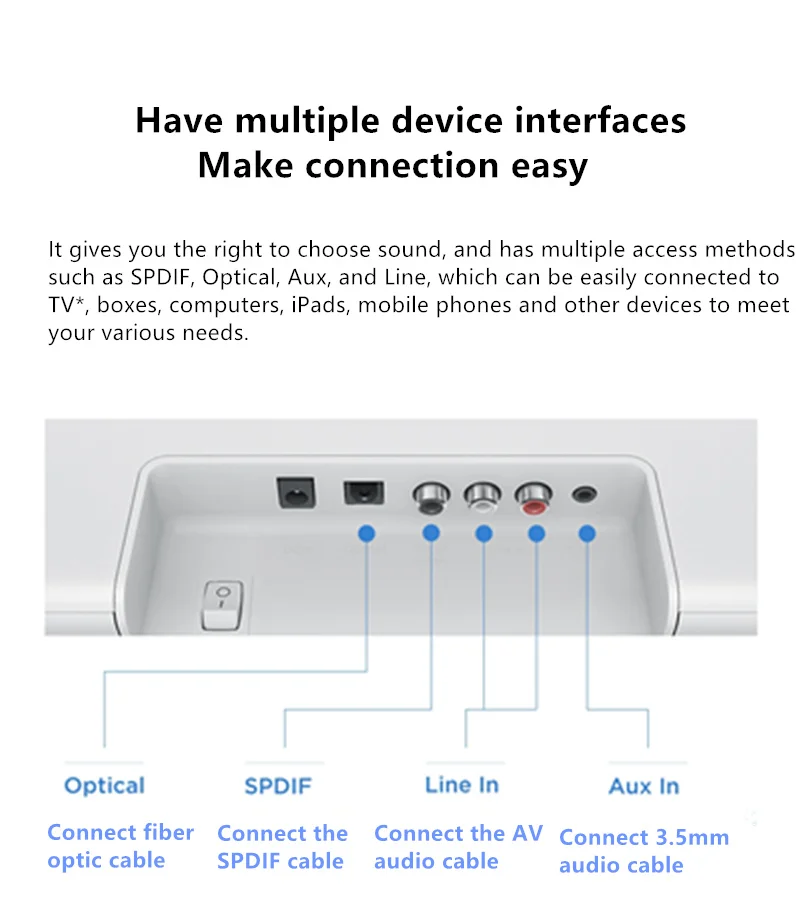 Have multiple device interfaces
Make connection easy

It gives you the right to choose sound, and has multiple access methods such as SPDIF, Optical, Aux, and Line, which can be easily connected to TV*, boxes, computers, iPads, mobile phones and other devices to meet your various needs.

Optical
Connect fiber optic cable

SPDIF
Connect the SPDIF cable

Line In
Connect the AV audio cable

Aux In
Connect 3.5mm audio cable