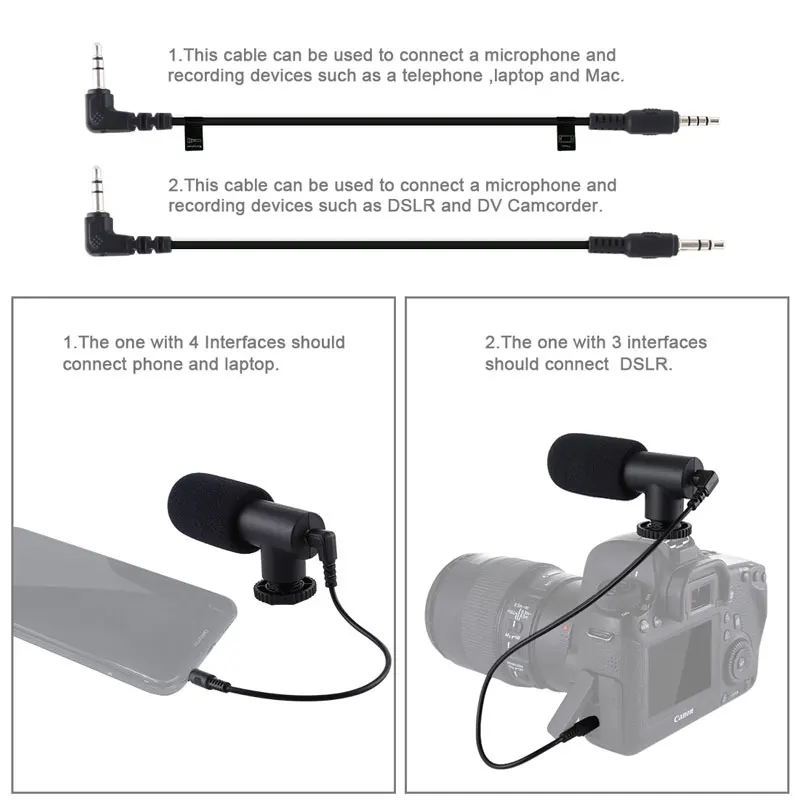 1.This cable can be used to connect a microphone and recording devices such as a telephone ,laptop and Mac.

2.This cable can be used to connect a microphone and recording devices such as DSLR and DV Camcorder.

1.The one with 4 Interfaces should connect phone and laptop.

2.The one with 3 interfaces should connect DSLR.

Canon