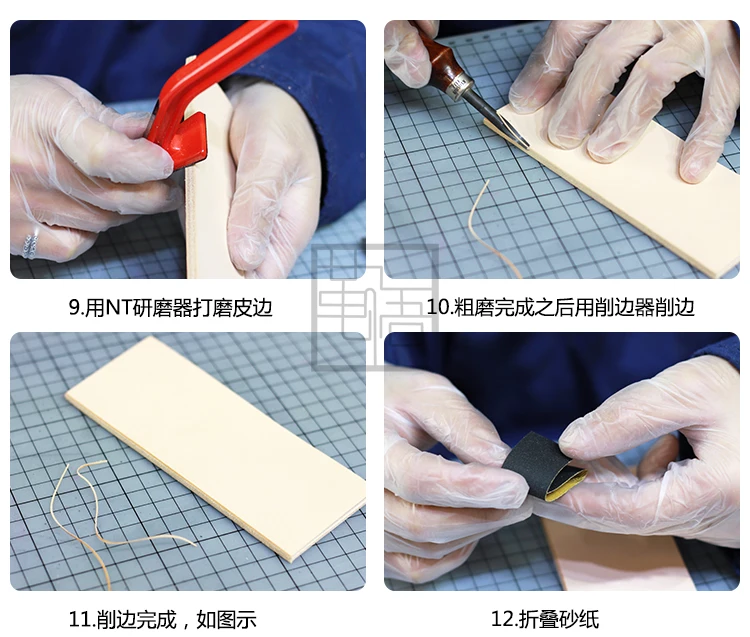 9.用NT研磨器打磨皮边

10.粗磨完成之后用削边器削边

11.削边完成，如图示

12.折叠砂纸