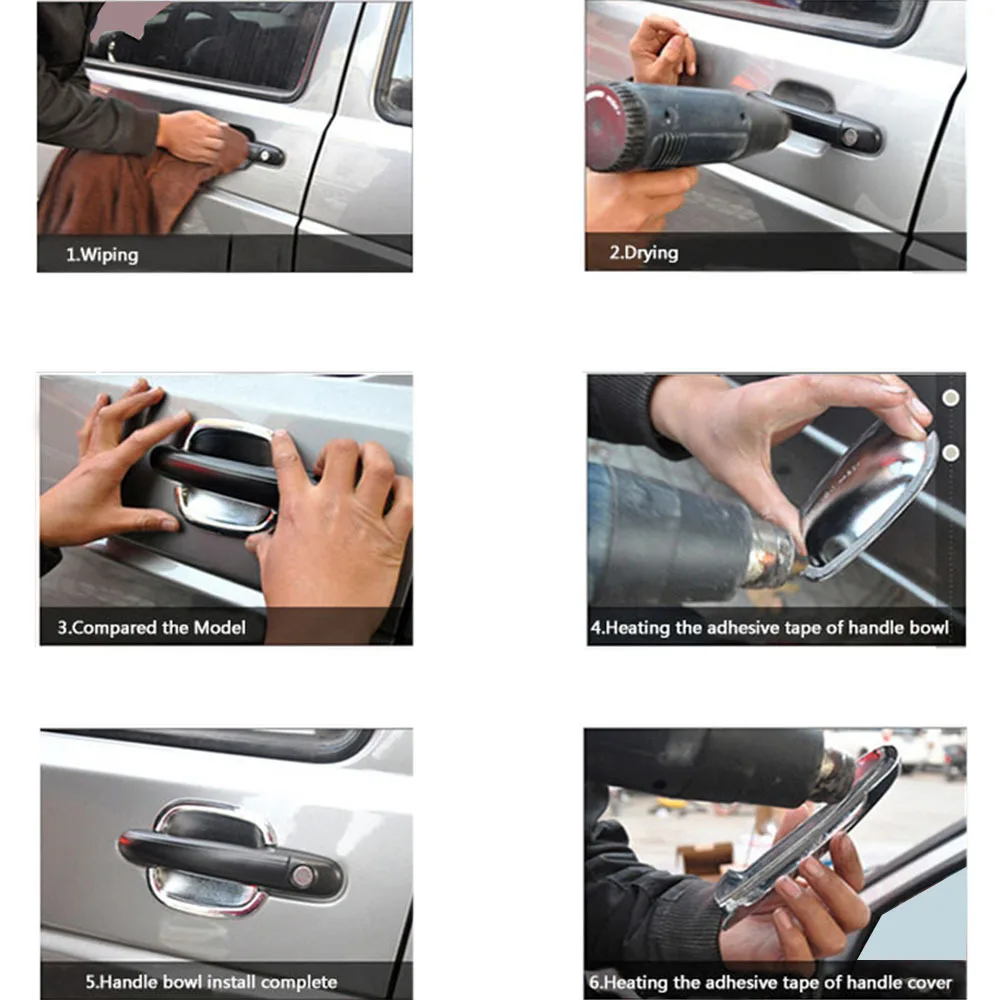 1.Wiping

2.Drying

3.Compared the Model

4.Heating the adhesive tape of handle bowl

5.Handle bowl install complete

6.Heating the adhesive tape of handle cover