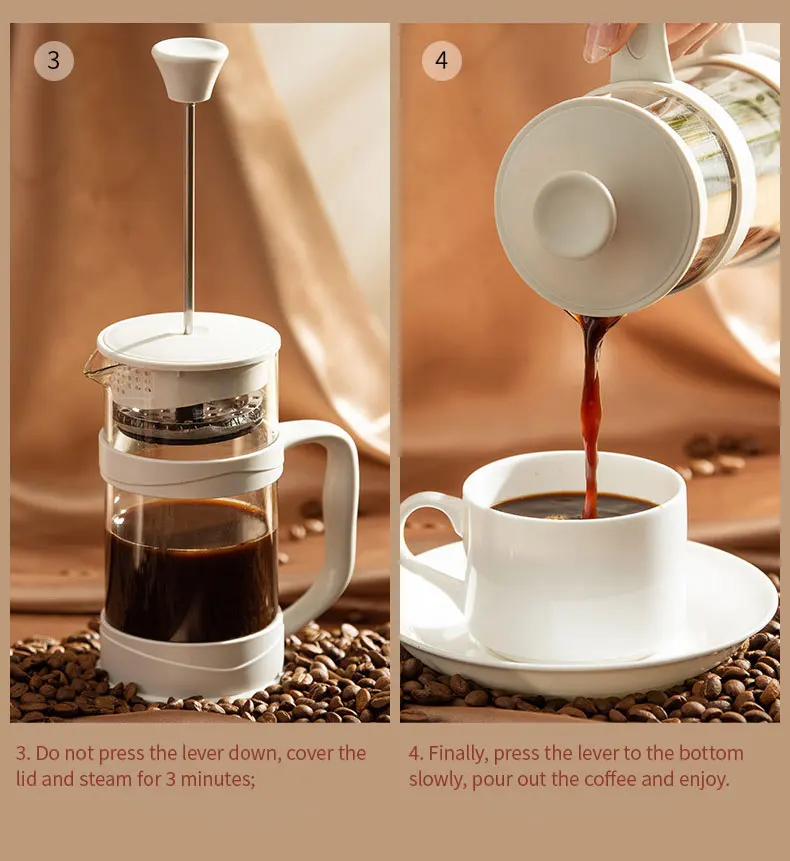 3

4

3. Do not press the lever down, cover the lid and steam for 3 minutes;

4. Finally, press the lever to the bottom slowly, pour out the coffee and enjoy.