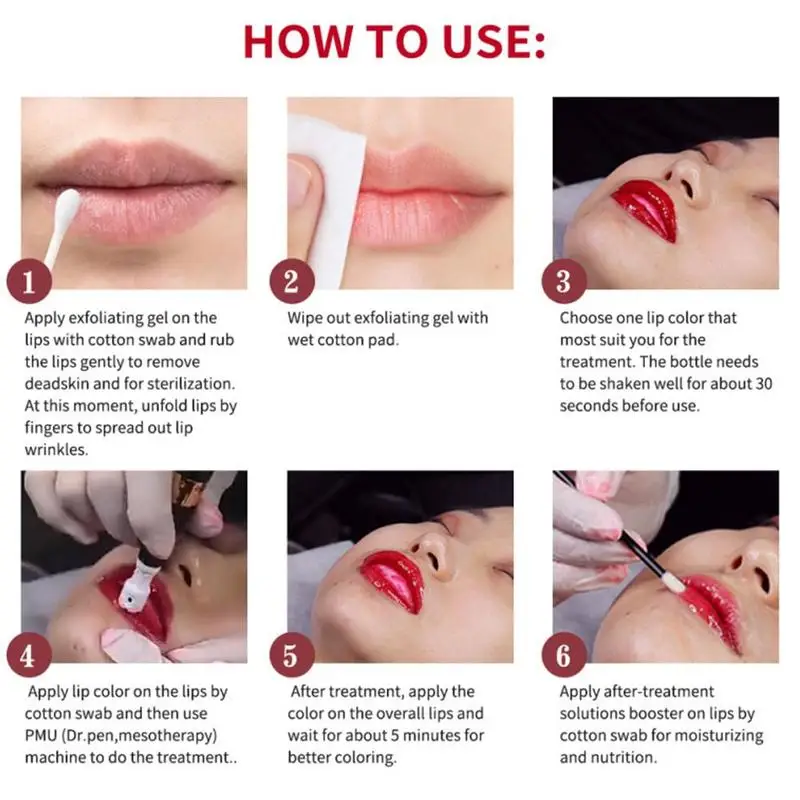 HOW TO USE:

1
Apply exfoliating gel on the lips with cotton swab and rub the lips gently to remove deadskin and for sterilization. At this moment, unfold lips by fingers to spread out lip wrinkles.

2
Wipe out exfoliating gel with wet cotton pad.

3
Choose one lip color that most suit you for the treatment. The bottle needs to be shaken well for about 30 seconds before use.

4
Apply lip color on the lips by cotton swab and then use PMU (Dr.pen,mesotherapy) machine to do the treatment..

5
After treatment, apply the color on the overall lips and wait for about 5 minutes for better coloring.

6
Apply after-treatment solutions booster on lips by cotton swab for moisturizing and nutrition.