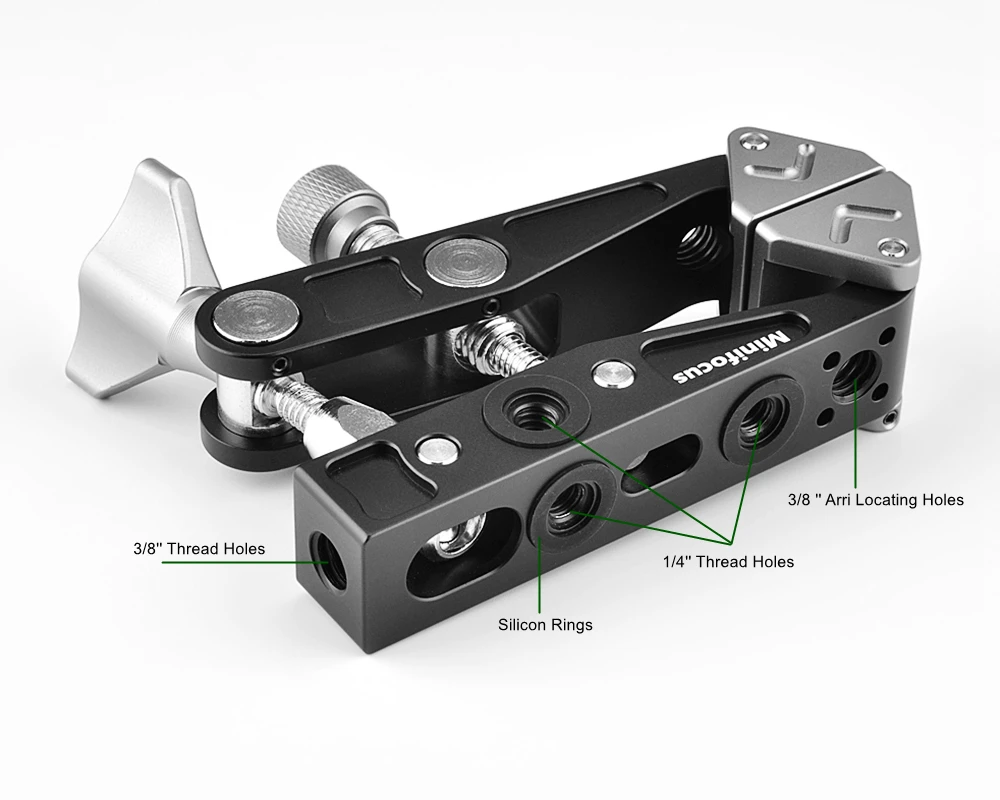 Minifocus

3/8 '' Arri Locating Holes

3/8'' Thread Holes

1/4'' Thread Holes

Silicon Rings