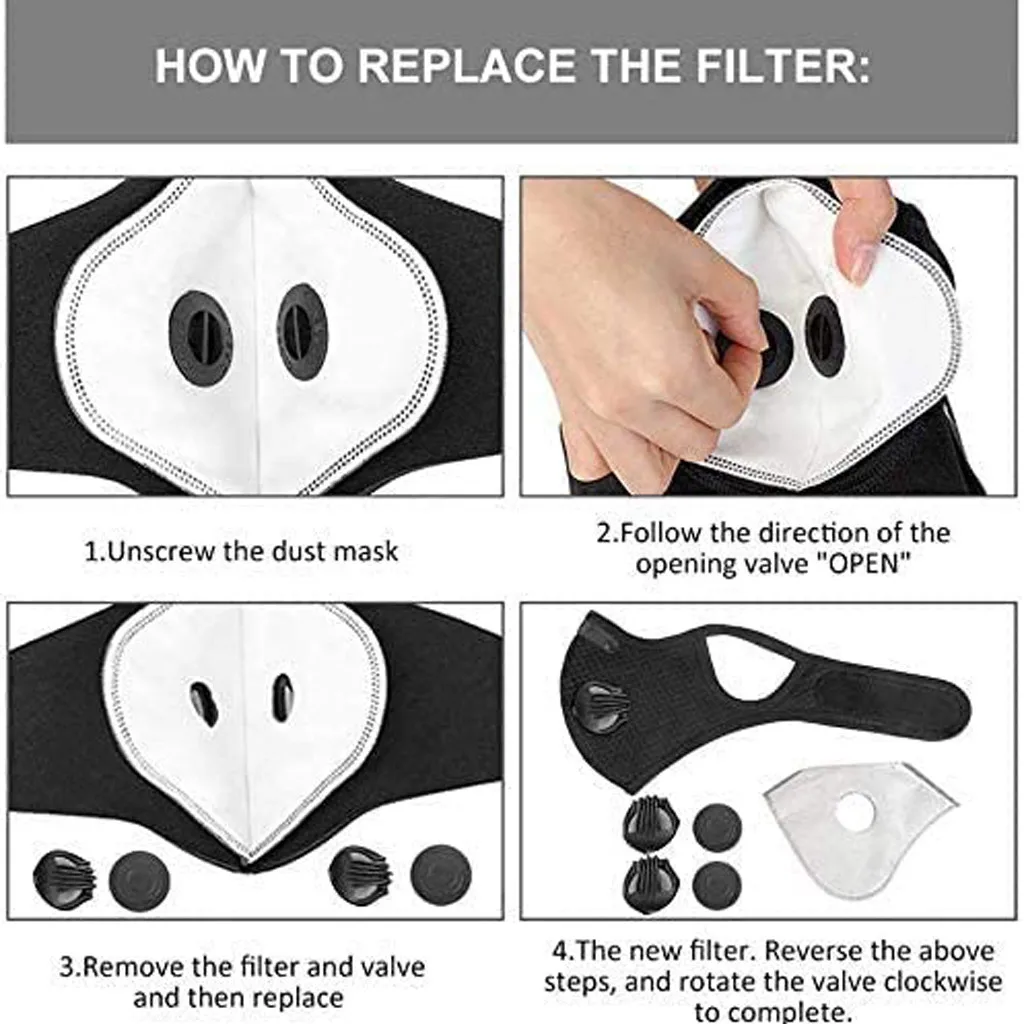 HOW TO REPLACE THE FILTER:

1.Unscrew the dust mask

2.Follow the direction of the opening valve "OPEN"

3.Remove the filter and valve and then replace

4.The new filter. Reverse the above steps, and rotate the valve clockwise to complete.