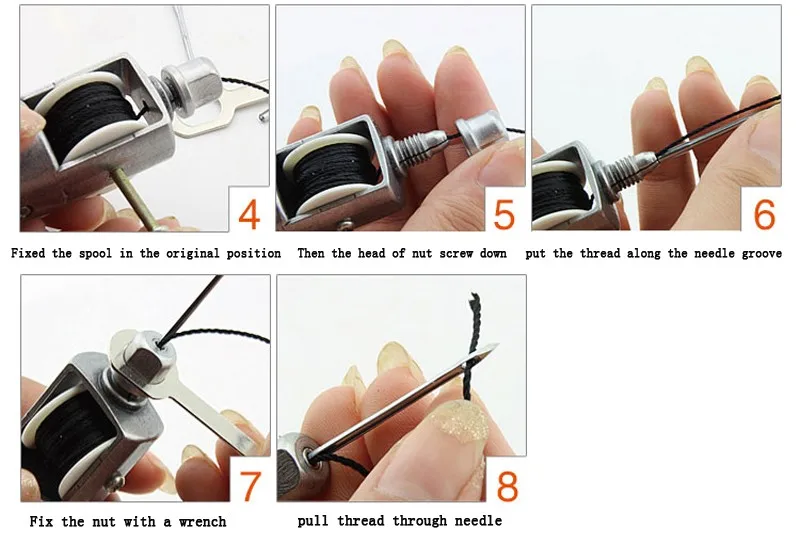 4

Fixed the spool in the original position

5

Then the head of nut screw down

6

put the thread along the needle groove

7

Fix the nut with a wrench

8

pull thread through needle