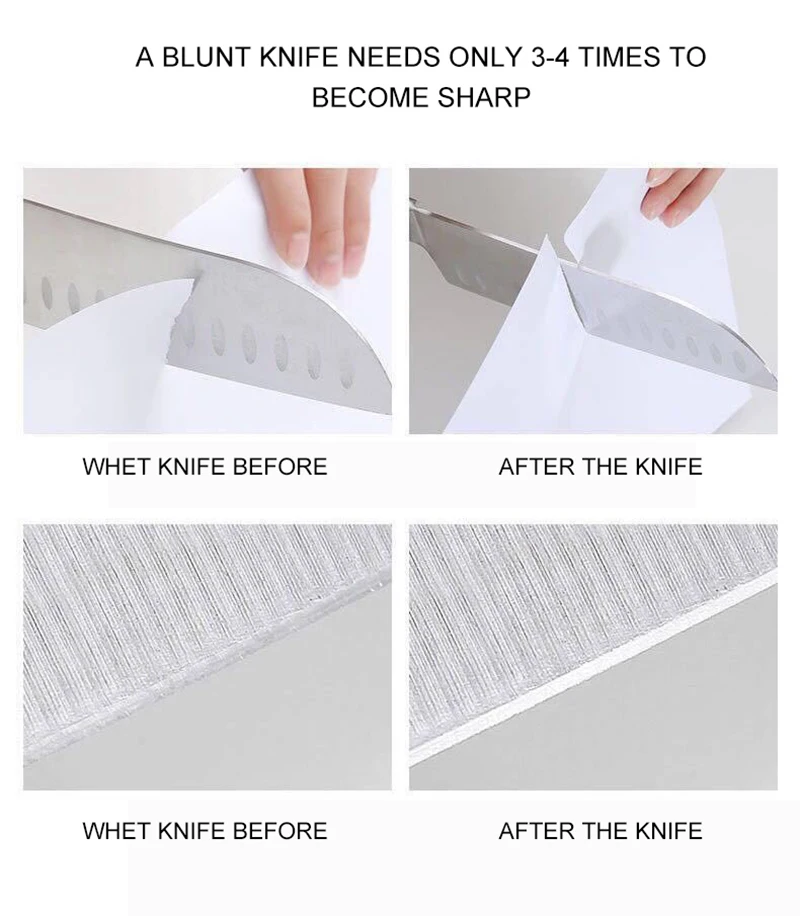 A BLUNT KNIFE NEEDS ONLY 3-4 TIMES TO BECOME SHARP

WHET KNIFE BEFORE

AFTER THE KNIFE

WHET KNIFE BEFORE

AFTER THE KNIFE