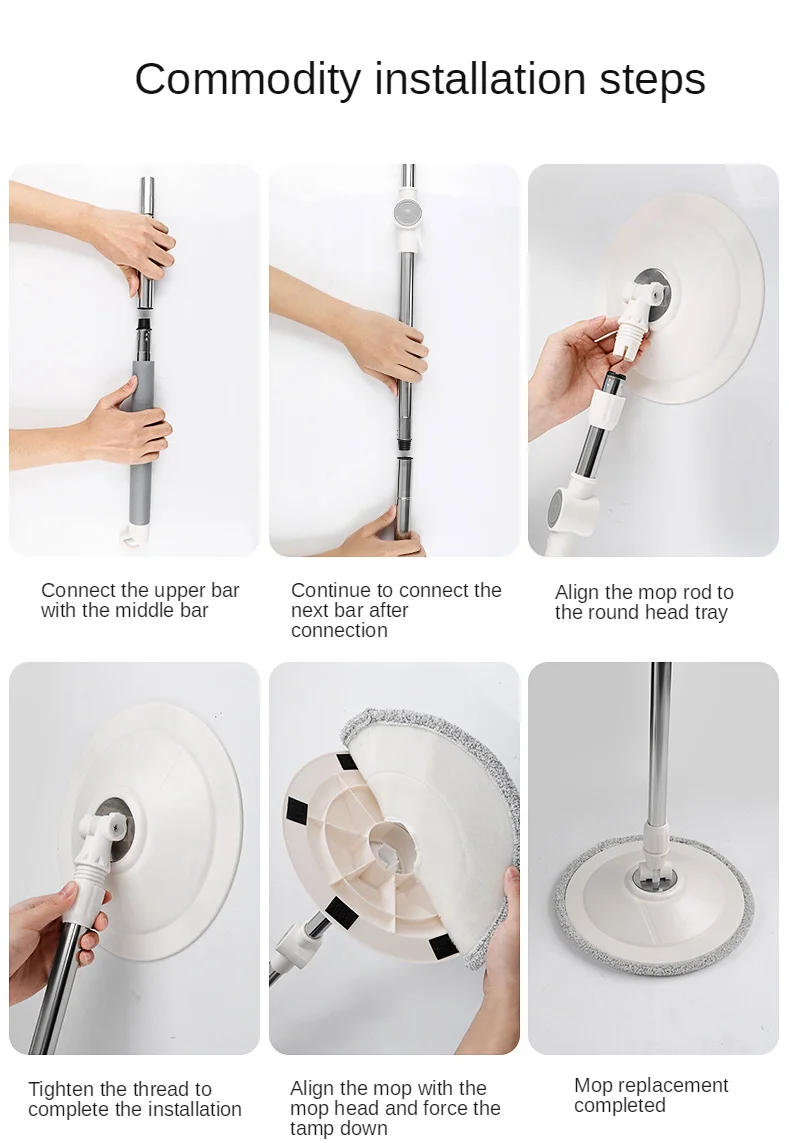 Commodity installation steps

Connect the upper bar with the middle bar

Continue to connect the next bar after connection

Align the mop rod to the round head tray

Tighten the thread to complete the installation

Align the mop with the mop head and force the tamp down

Mop replacement completed