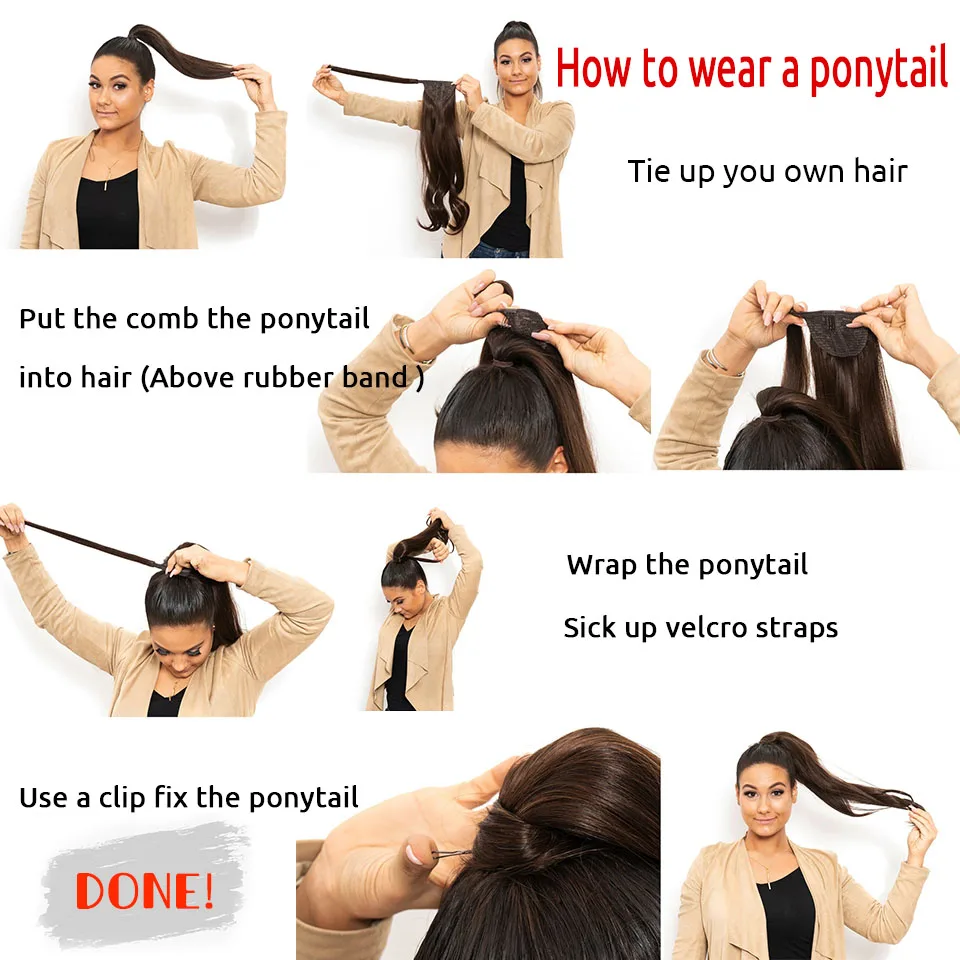 How to wear a ponytail

Tie up you own hair

Put the comb the ponytail into hair (Above rubber band )

Wrap the ponytail

Sick up velcro straps

Use a clip fix the ponytail

DONE!