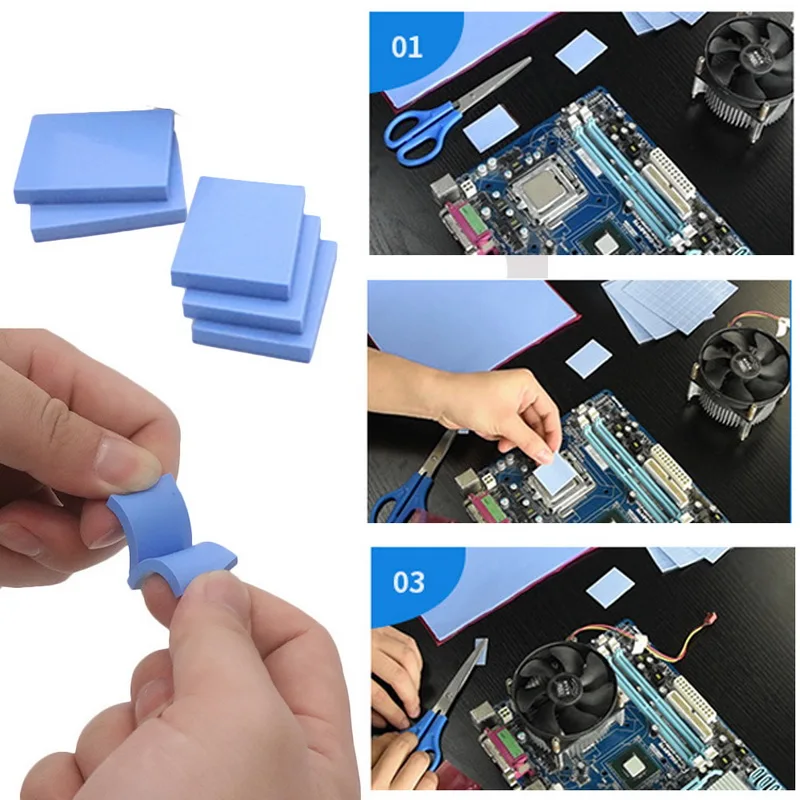 01

03