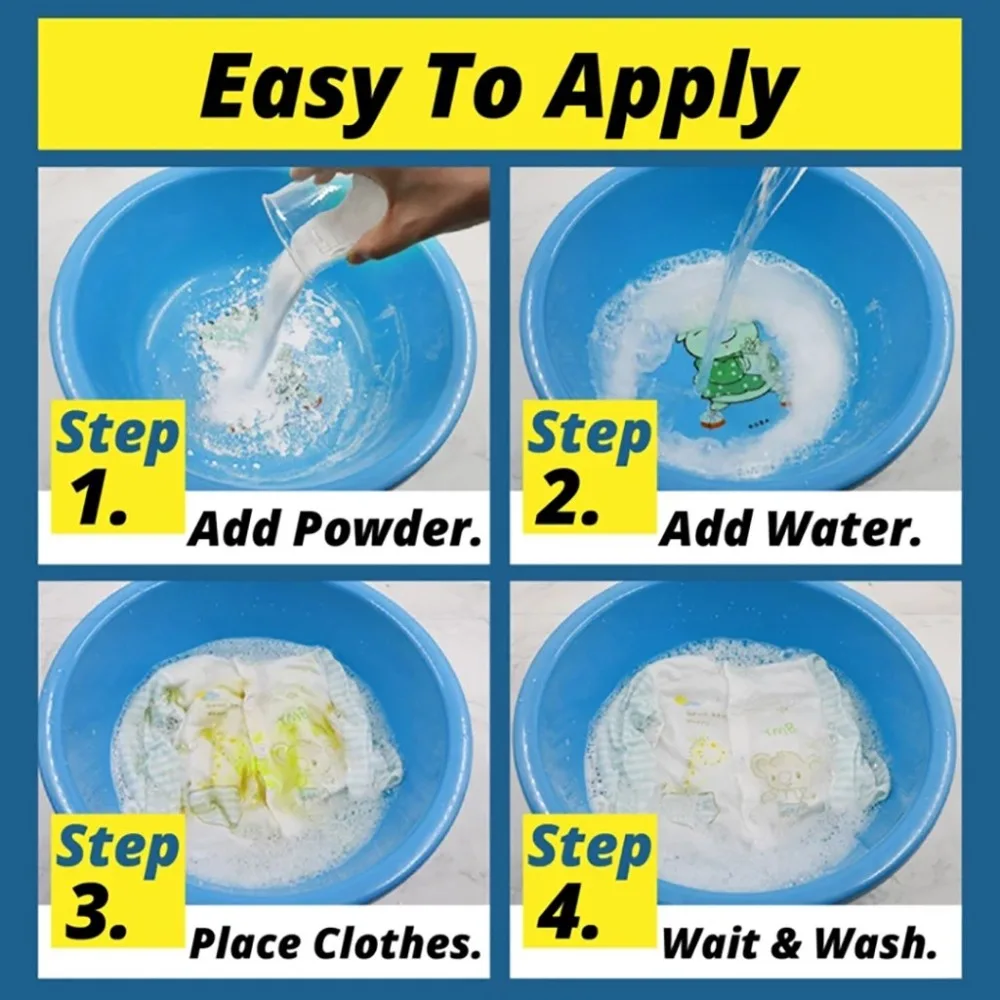 Easy To Apply

Step 1. Add Powder.

Step 2. Add Water.

Step 3. Place Clothes.

Step 4. Wait & Wash.