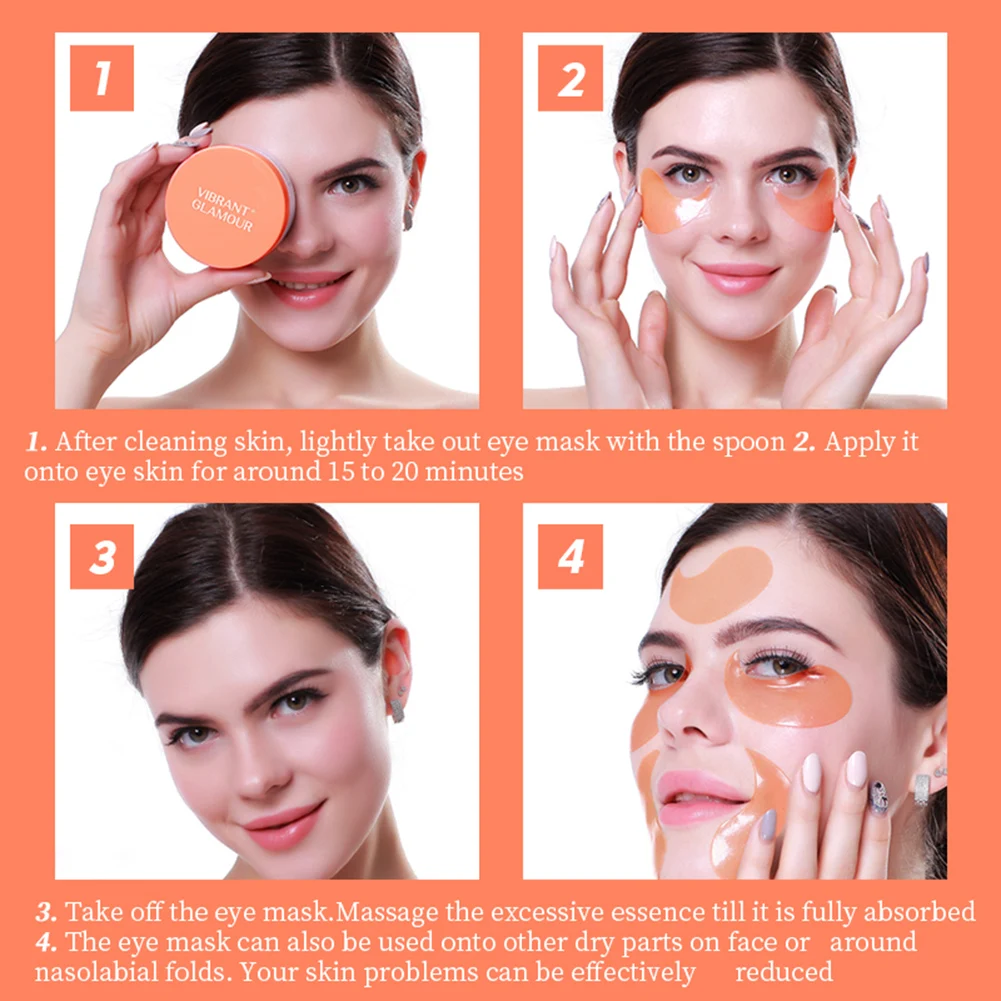 1

VIBRANT GLAMOUR

2

1. After cleaning skin, lightly take out eye mask with the spoon 2. Apply it onto eye skin for around 15 to 20 minutes

3

4

3. Take off the eye mask.Massage the excessive essence till it is fully absorbed
4. The eye mask can also be used onto other dry parts on face or around nasolabial folds. Your skin problems can be effectively reduced