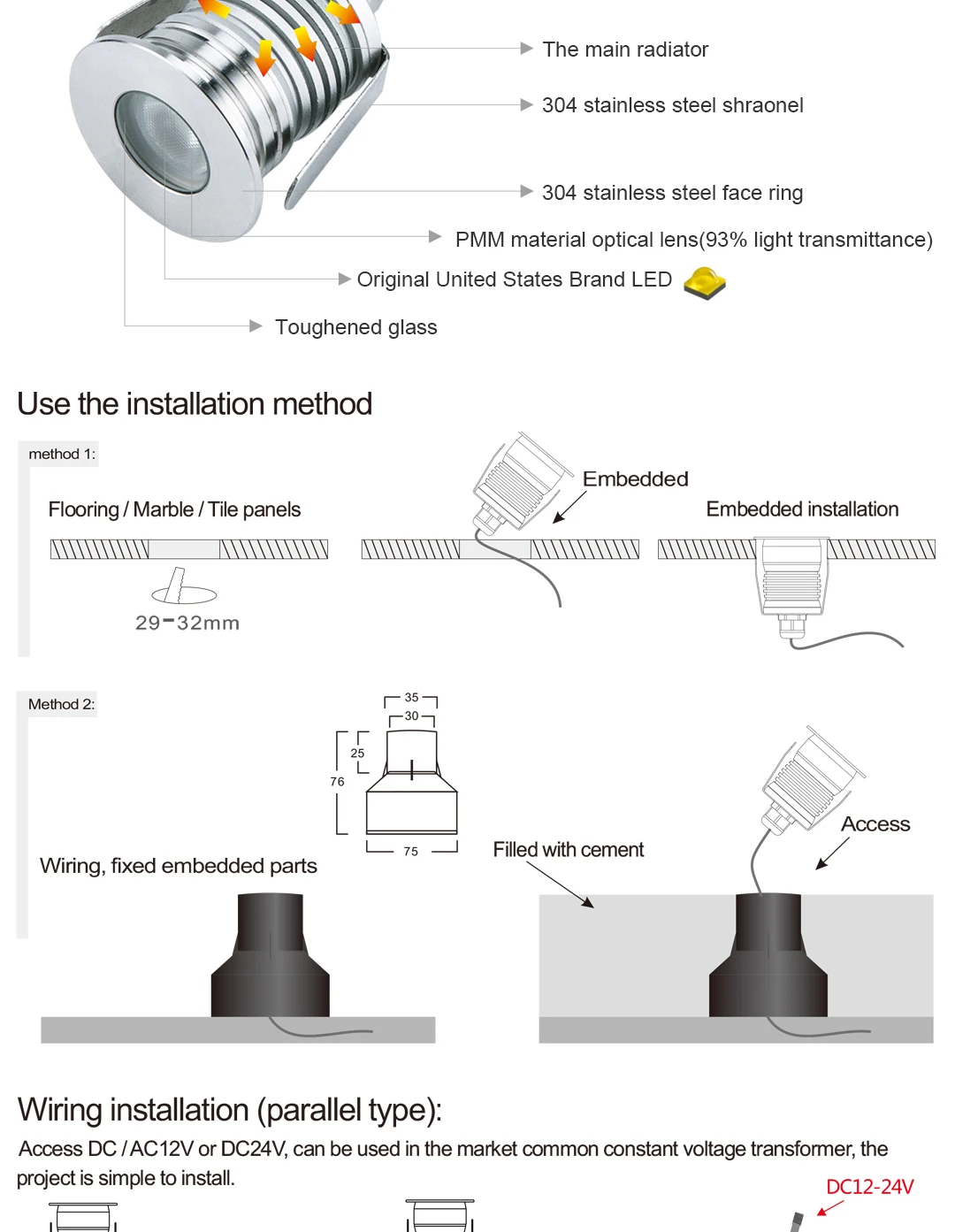 The main radiator

304 stainless steel shraonel

304 stainless steel face ring

PMM material optical lens(93% light transmittance)

Original United States Brand LED

Toughened glass

Use the installation method

method 1:

Flooring / Marble / Tile panels

29-32mm

Embedded

Embedded installation

Method 2:

35

30

25

76

75

Wiring, fixed embedded parts

Filled with cement

Access

Wiring installation (parallel type):

Access DC / AC12V or DC24V, can be used in the market common constant voltage transformer, the project is simple to install.

DC12-24V