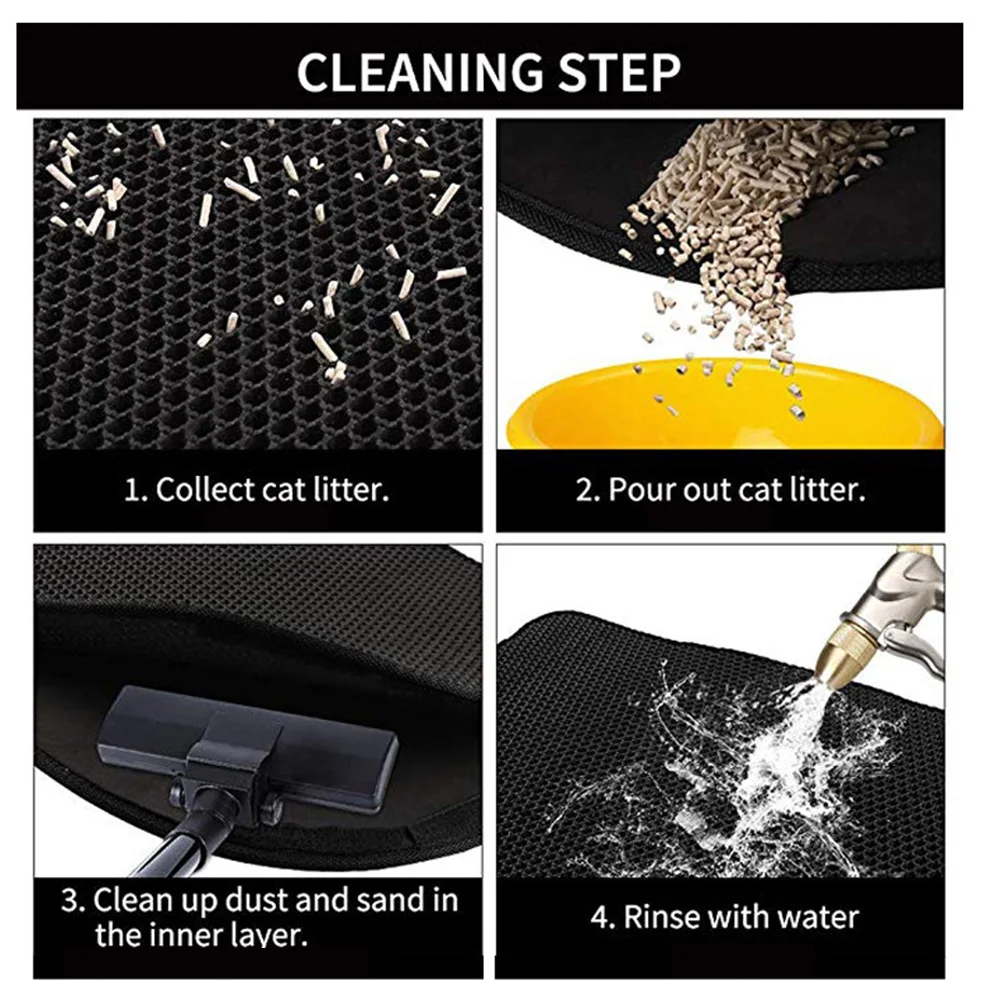 CLEANING STEP

1. Collect cat litter.

2. Pour out cat litter.

3. Clean up dust and sand in the inner layer.

4. Rinse with water