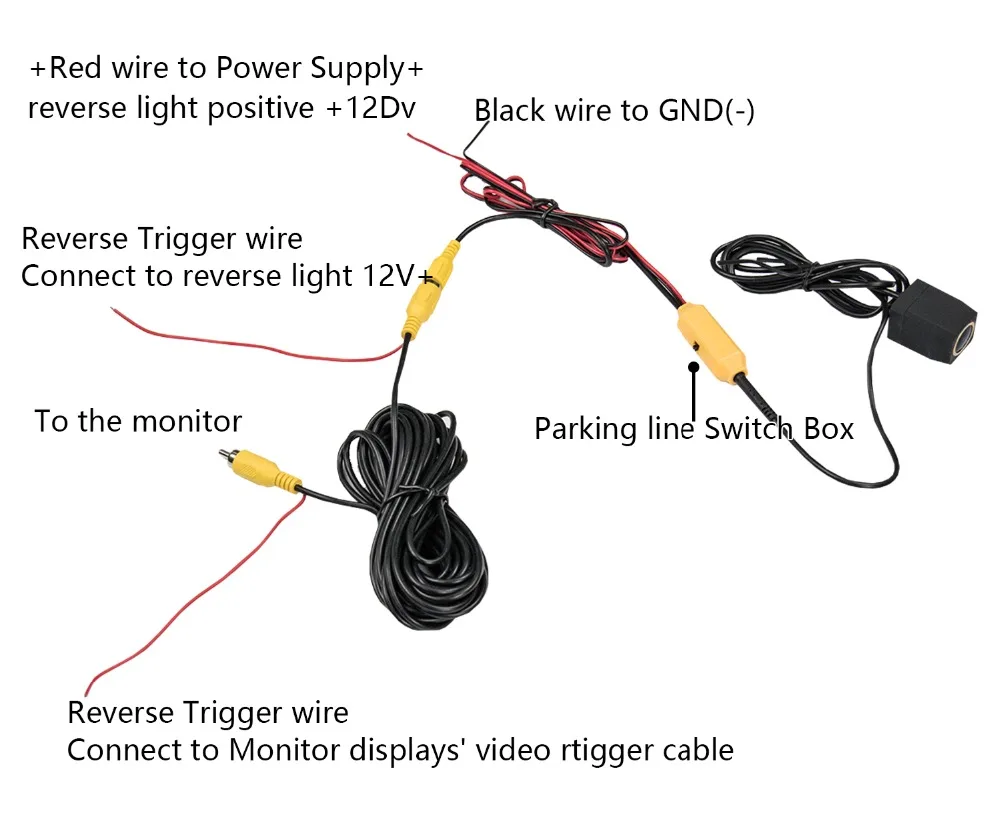 +Red wire to Power Supply+
reverse light positive +12Dv

Black wire to GND(-)

Reverse Trigger wire
Connect to reverse light 12V+

To the monitor

Parking line Switch Box

Reverse Trigger wire
Connect to Monitor displays' video rtigger cable