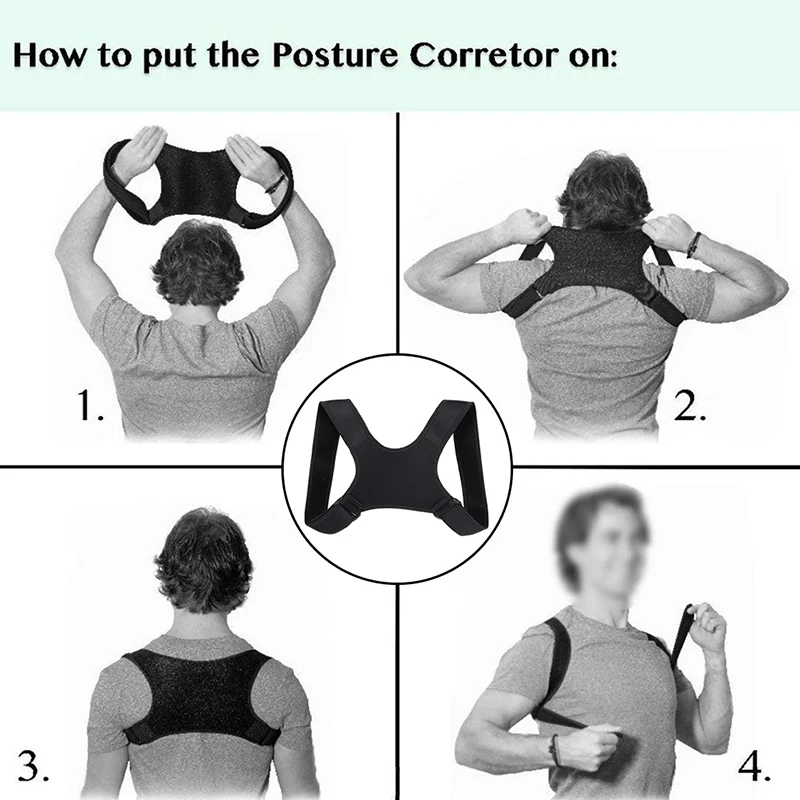 How to put the Posture Corretor on:

1.

2.

3.

4.