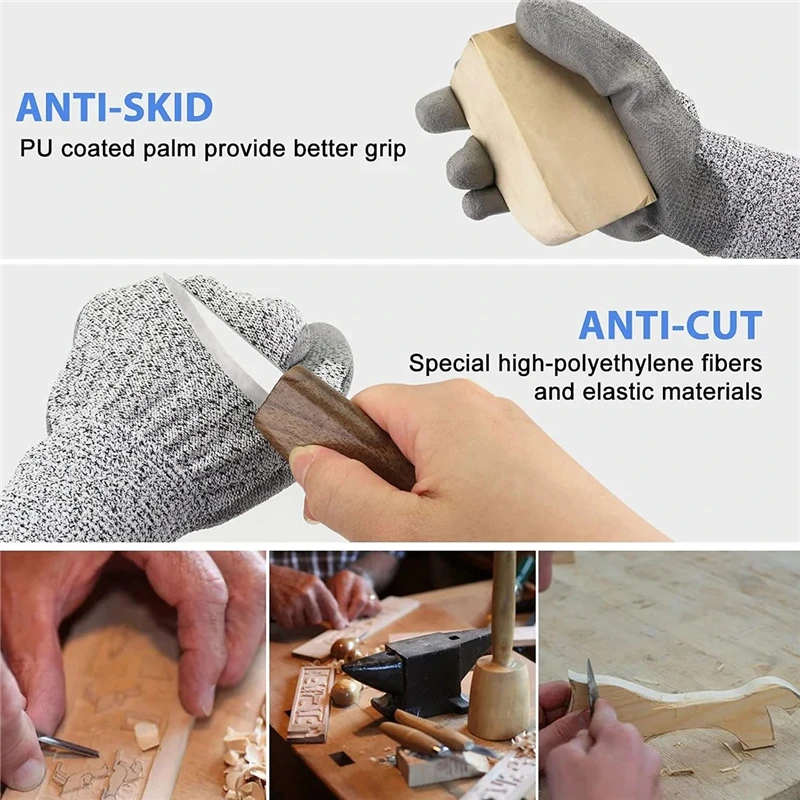 ANTI-SKID
PU coated palm provide better grip

ANTI-CUT
Special high-polyethylene fibers and elastic materials