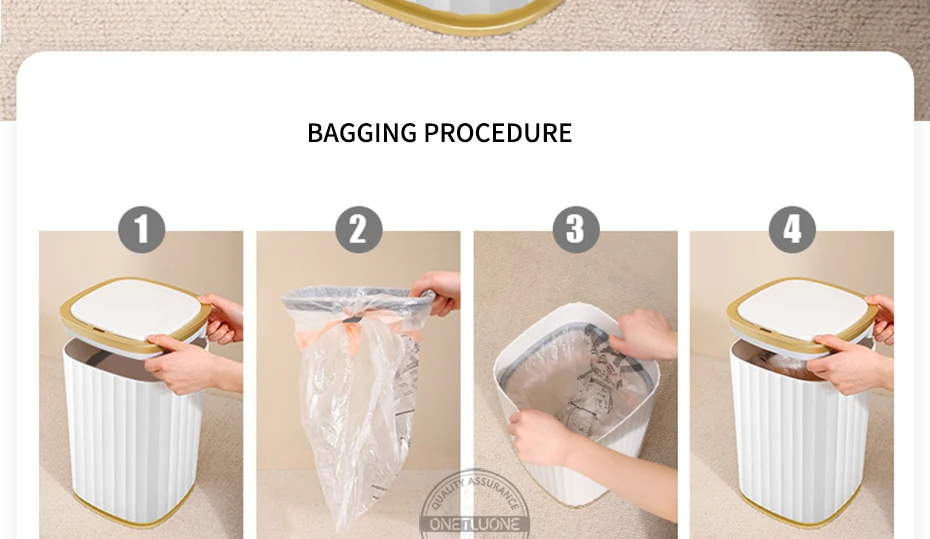 BAGGING PROCEDURE

1

2

3

4

QUALITY ASSURANCE
ONETLUONE