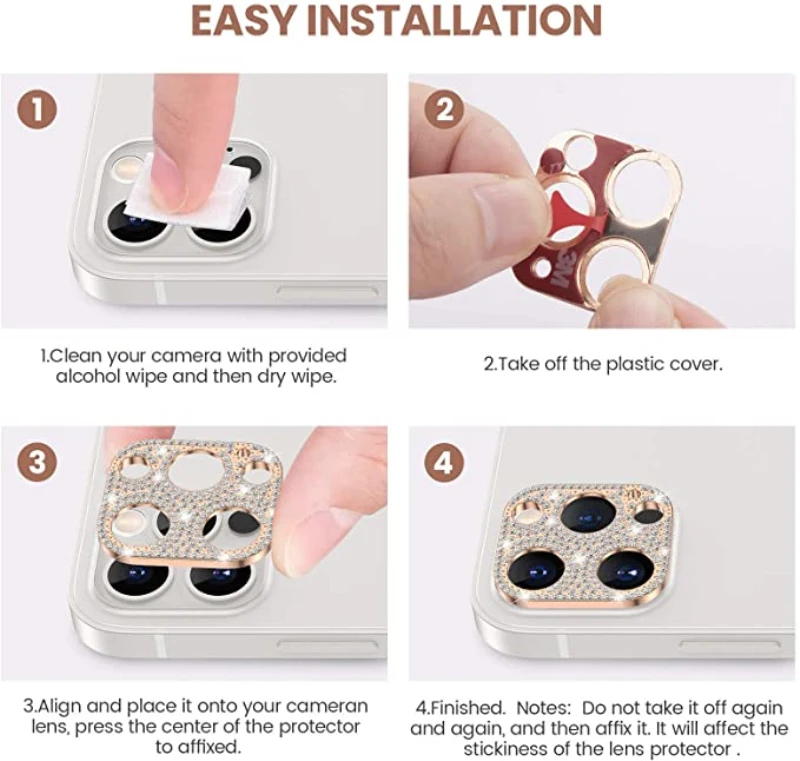 EASY INSTALLATION

1

2

3M

1.Clean your camera with provided alcohol wipe and then dry wipe.

2.Take off the plastic cover.

3

4

3.Align and place it onto your cameran lens, press the center of the protector to affixed.

4.Finished. Notes: Do not take it off again and again, and then affix it. It will affect the stickiness of the lens protector .