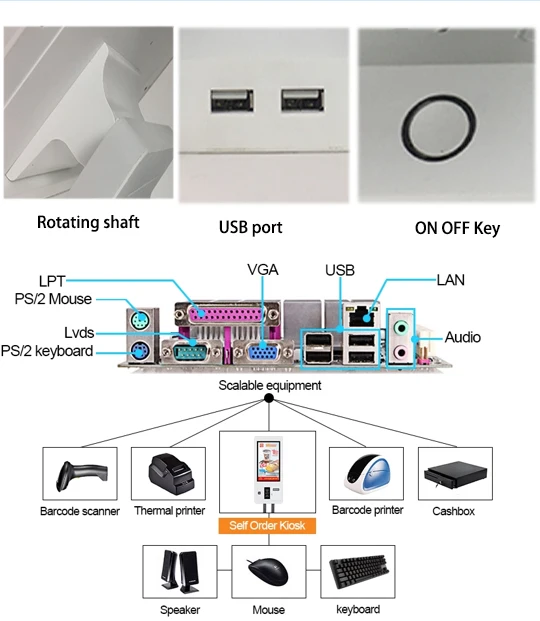 Rotating shaft

USB port

ON OFF Key

LPT
PS/2 Mouse
Lvds
PS/2 keyboard
VGA
USB
LAN
Audio

Scalable equipment

Barcode scanner
Thermal printer
Self Order Kiosk
Barcode printer
Cashbox

Speaker
Mouse
keyboard