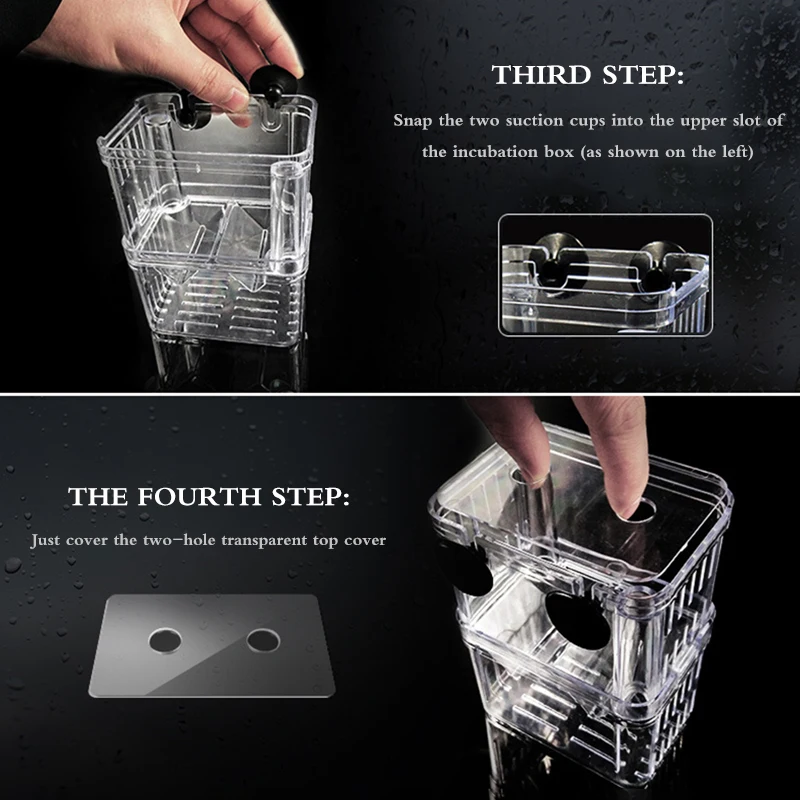 THIRD STEP:

Snap the two suction cups into the upper slot of the incubation box (as shown on the left)

THE FOURTH STEP:

Just cover the two-hole transparent top cover