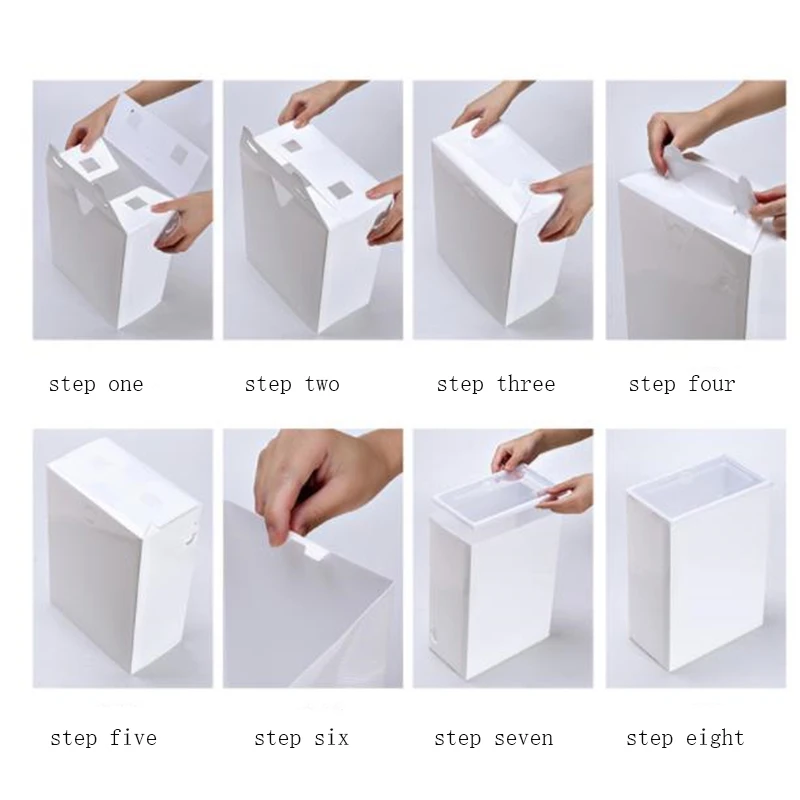 step one

step two

step three

step four

step five

step six

step seven

step eight