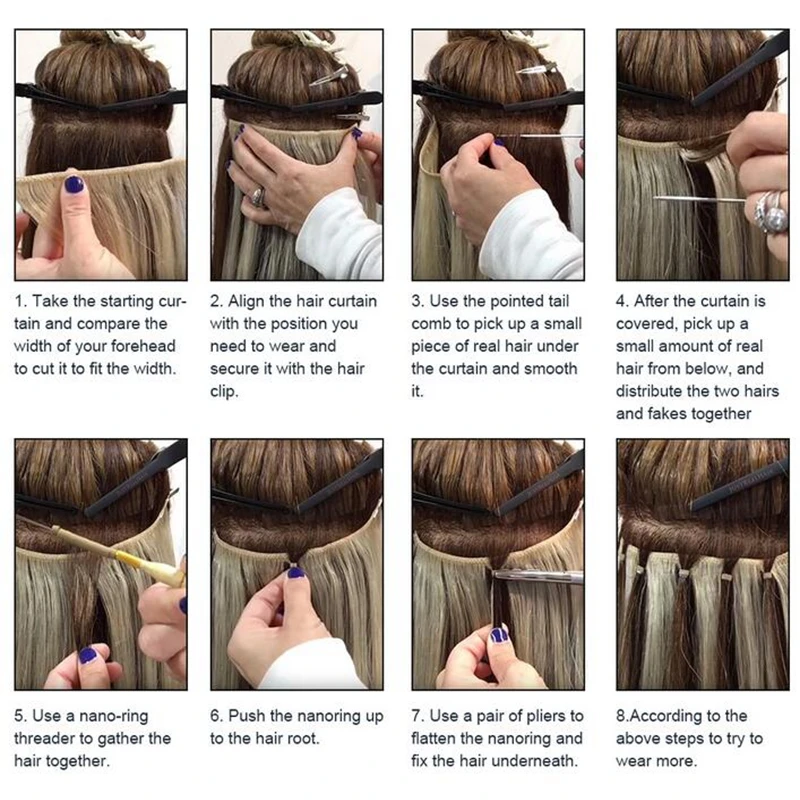 1. Take the starting curtain and compare the width of your forehead to cut it to fit the width.

2. Align the hair curtain with the position you need to wear and secure it with the hair clip.

3. Use the pointed tail comb to pick up a small piece of real hair under the curtain and smooth it.

4. After the curtain is covered, pick up a small amount of real hair from below, and distribute the two hairs and fakes together

5. Use a nano-ring threader to gather the hair together.

6. Push the nanoring up to the hair root.

7. Use a pair of pliers to flatten the nanoring and fix the hair underneath.

8.According to the above steps to try to wear more.