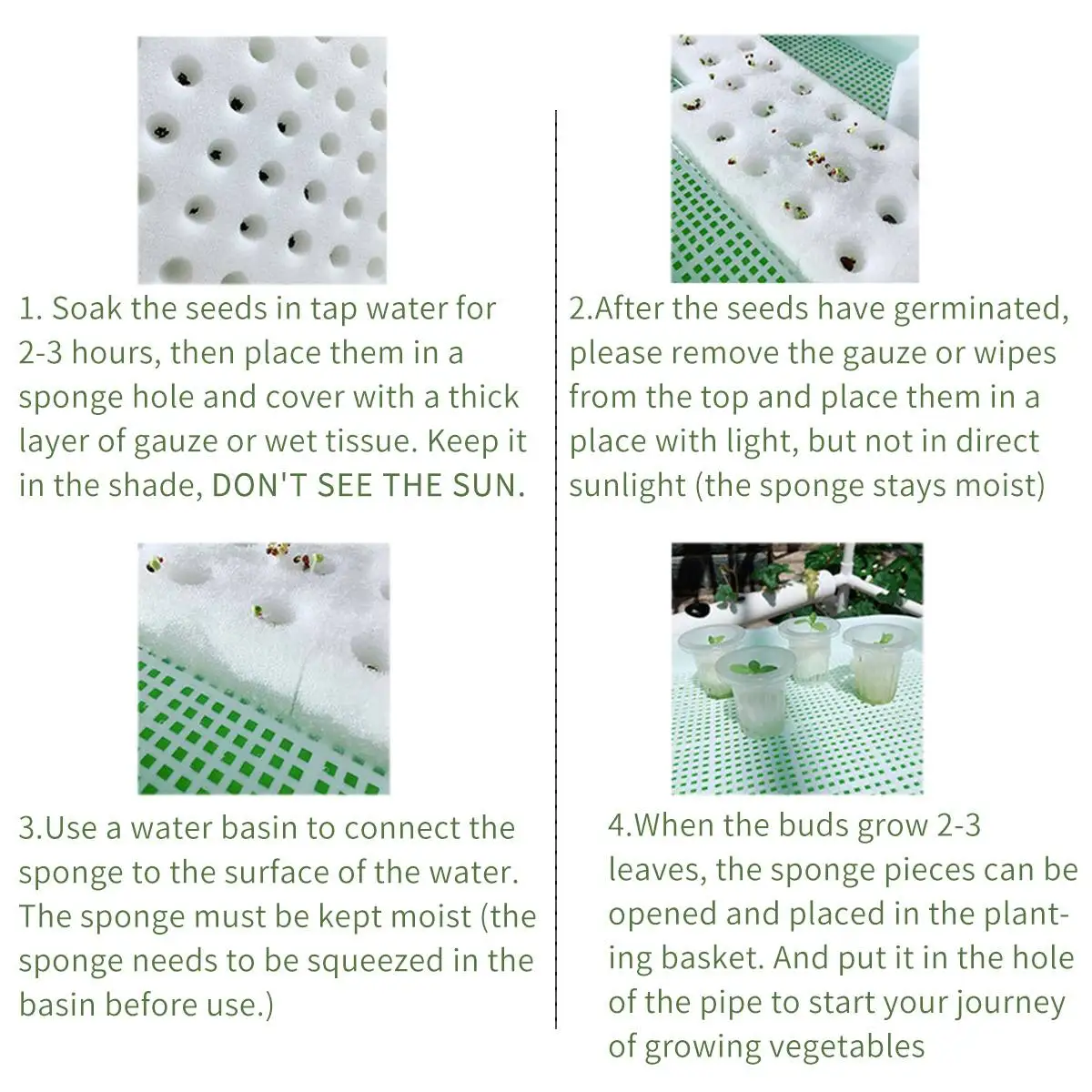 1. Soak the seeds in tap water for 2-3 hours, then place them in a sponge hole and cover with a thick layer of gauze or wet tissue. Keep it in the shade, DON'T SEE THE SUN.

2.After the seeds have germinated, please remove the gauze or wipes from the top and place them in a place with light, but not in direct sunlight (the sponge stays moist)

3.Use a water basin to connect the sponge to the surface of the water. The sponge must be kept moist (the sponge needs to be squeezed in the basin before use.)

4.When the buds grow 2-3 leaves, the sponge pieces can be opened and placed in the planting basket. And put it in the hole of the pipe to start your journey of growing vegetables